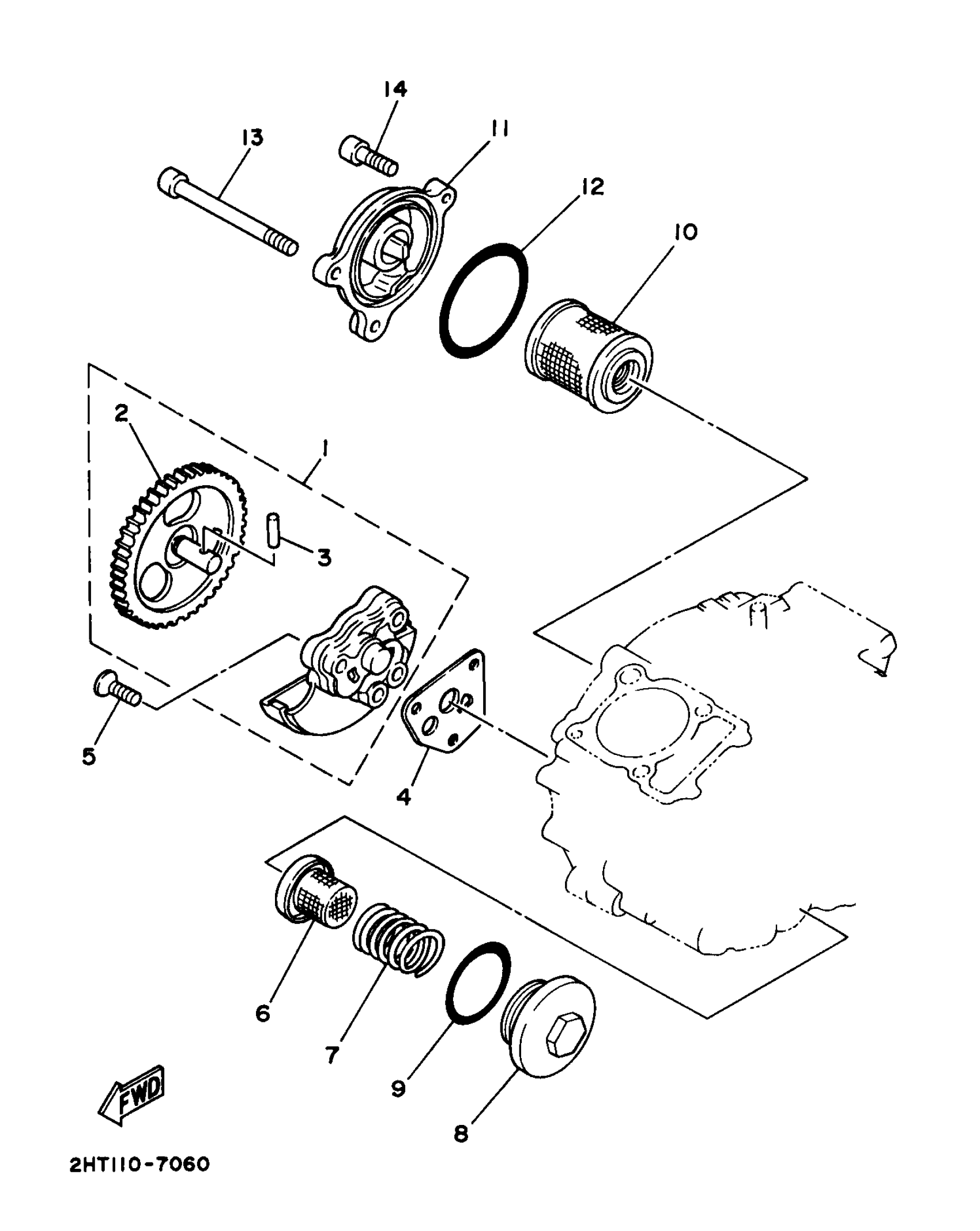 14
13
11
12
10
2
1
3
5
4
6
7
9
8
FWD
2HT110-7060