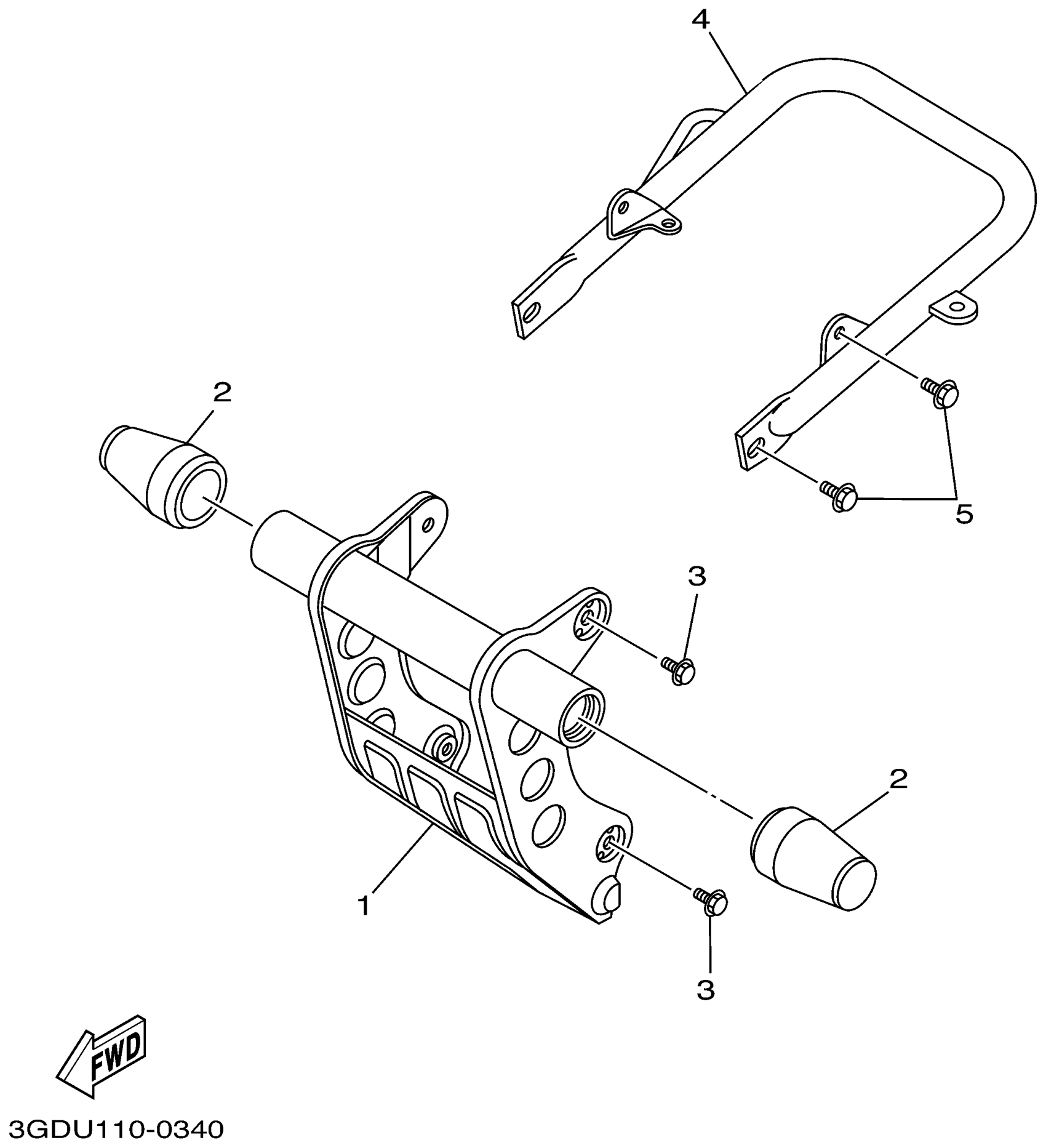 4

2

5

3

2

1

3

FWD

3GDU110-0340