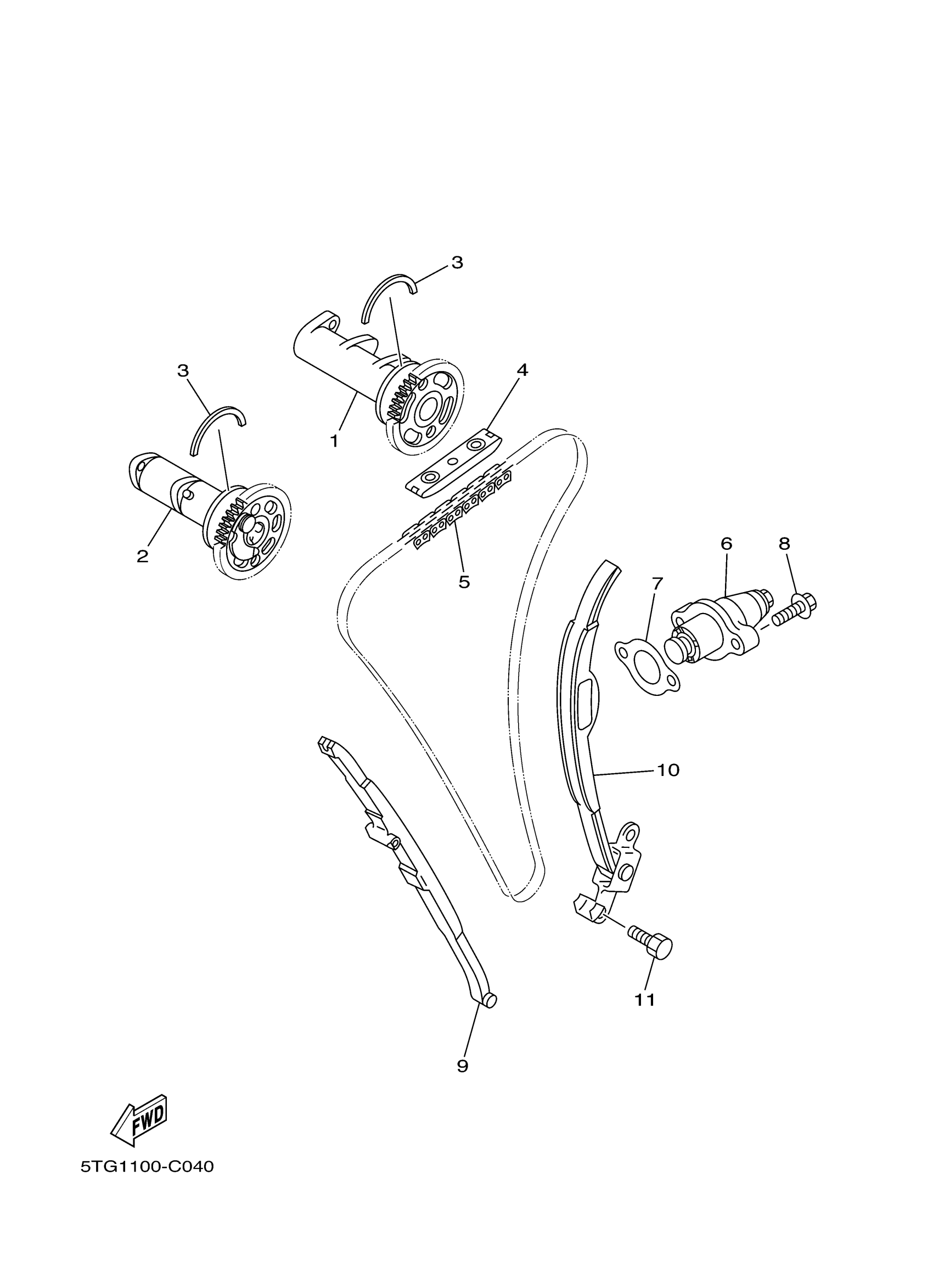 3
3
4
1
2
5
6
8
7
10
11
9
FWD
5TG1100-C040