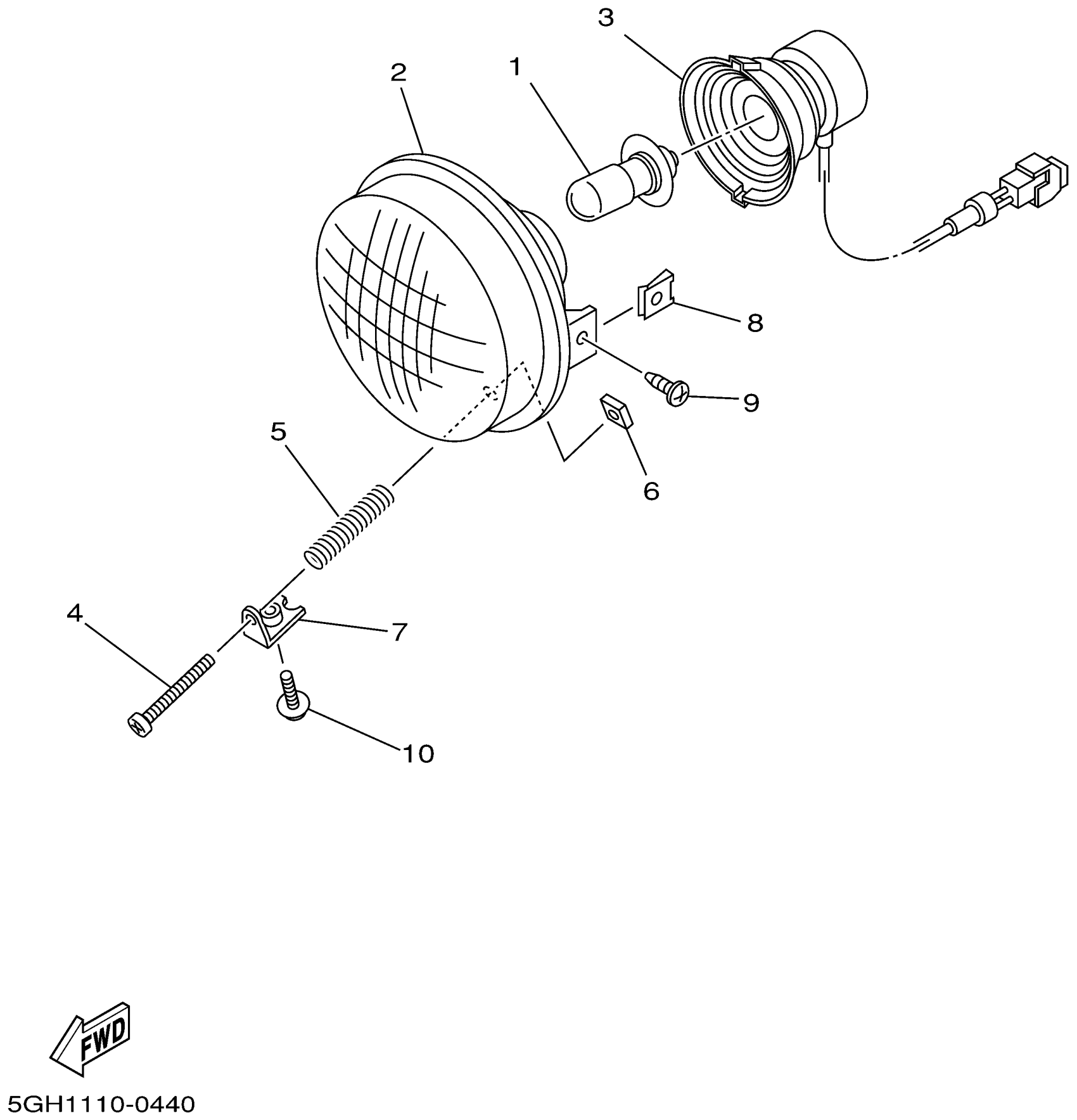 3
2
1
8
9
5
6
4
7
10
FWD
5GH1110-0440