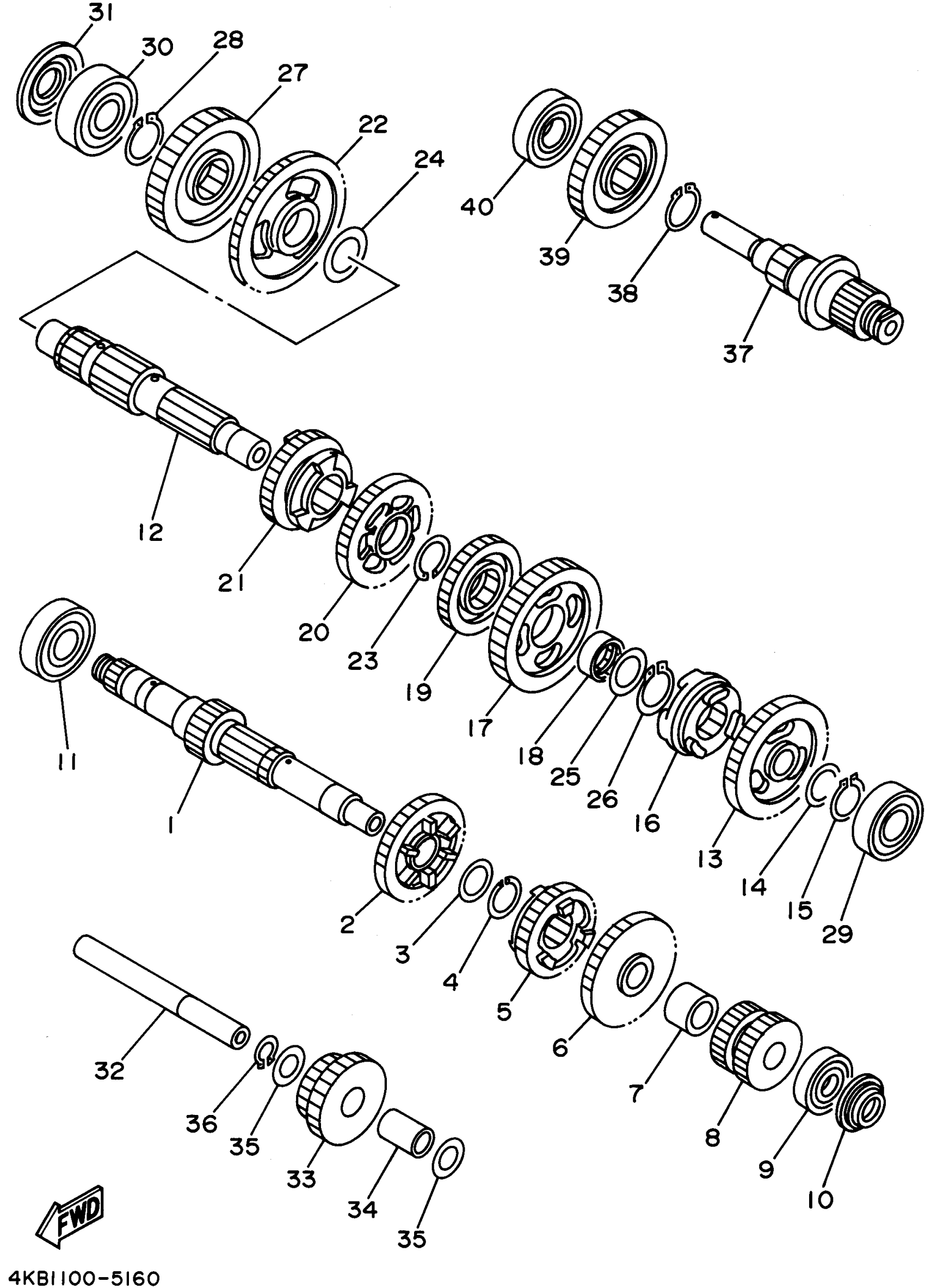 31
30
28
27
22
24
40
39
38
37
12
21
20
23
19
17
18
25
26
16
13
14
15
29
11
1
2
3
4
5
6
7
8
9
10
32
36
35
33
34
35
FWD
4KB1100-5160