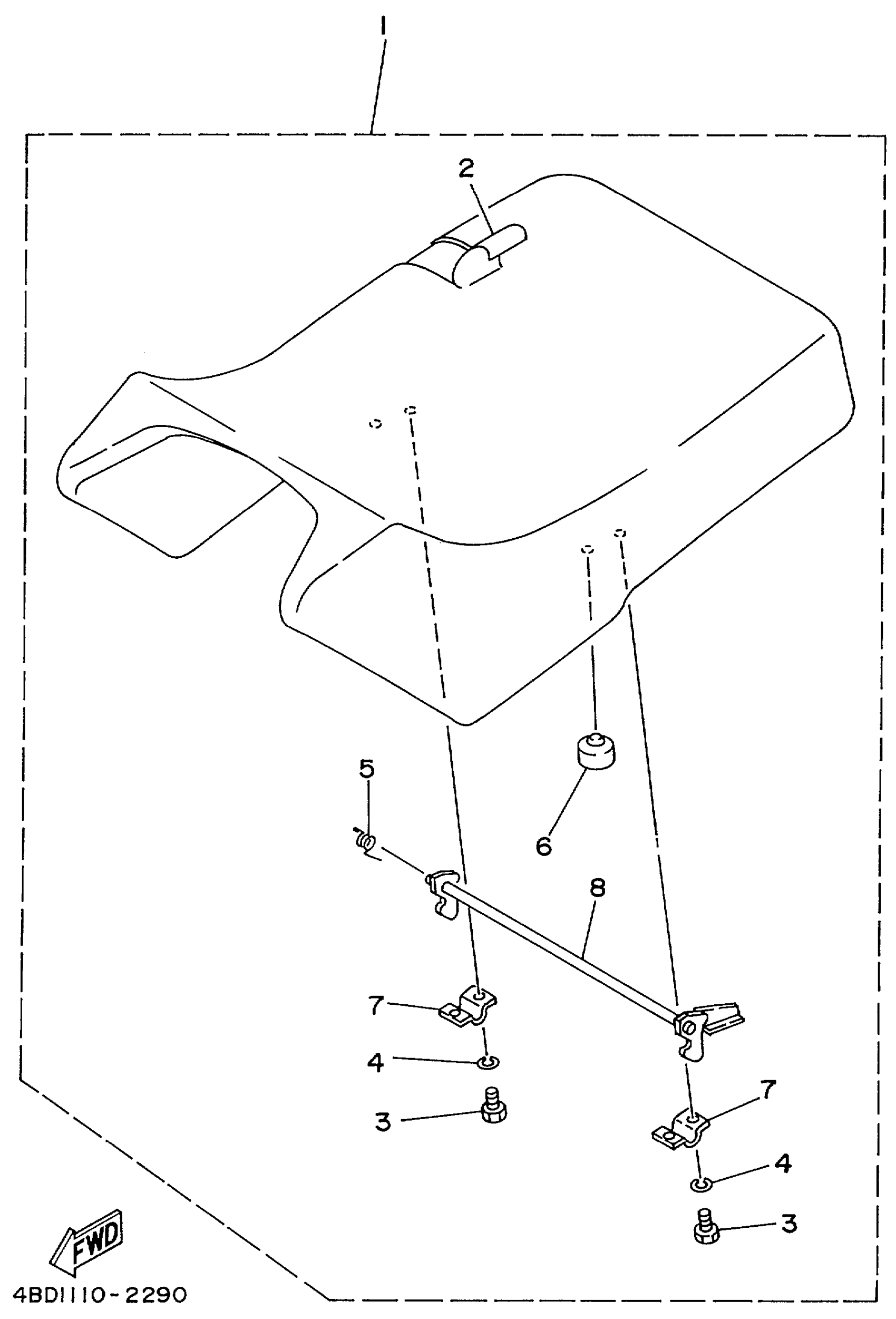 1
2
5
6
8
7
4
3
7
4
3
FWD
4BD1110-2290