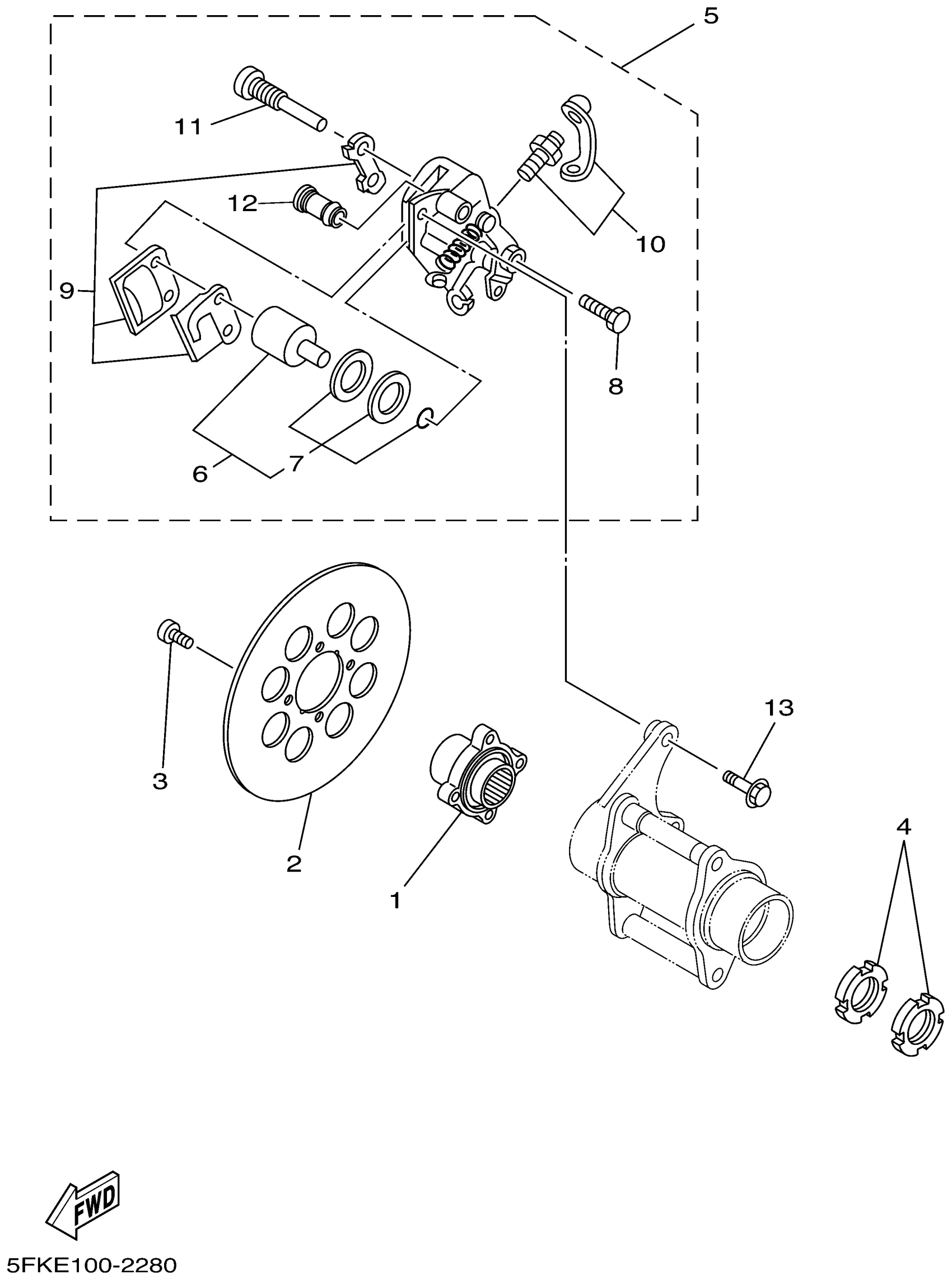 5
11
12
10
9
8
6
7
3
2
1
13
4
FWD
5FKE100-2280