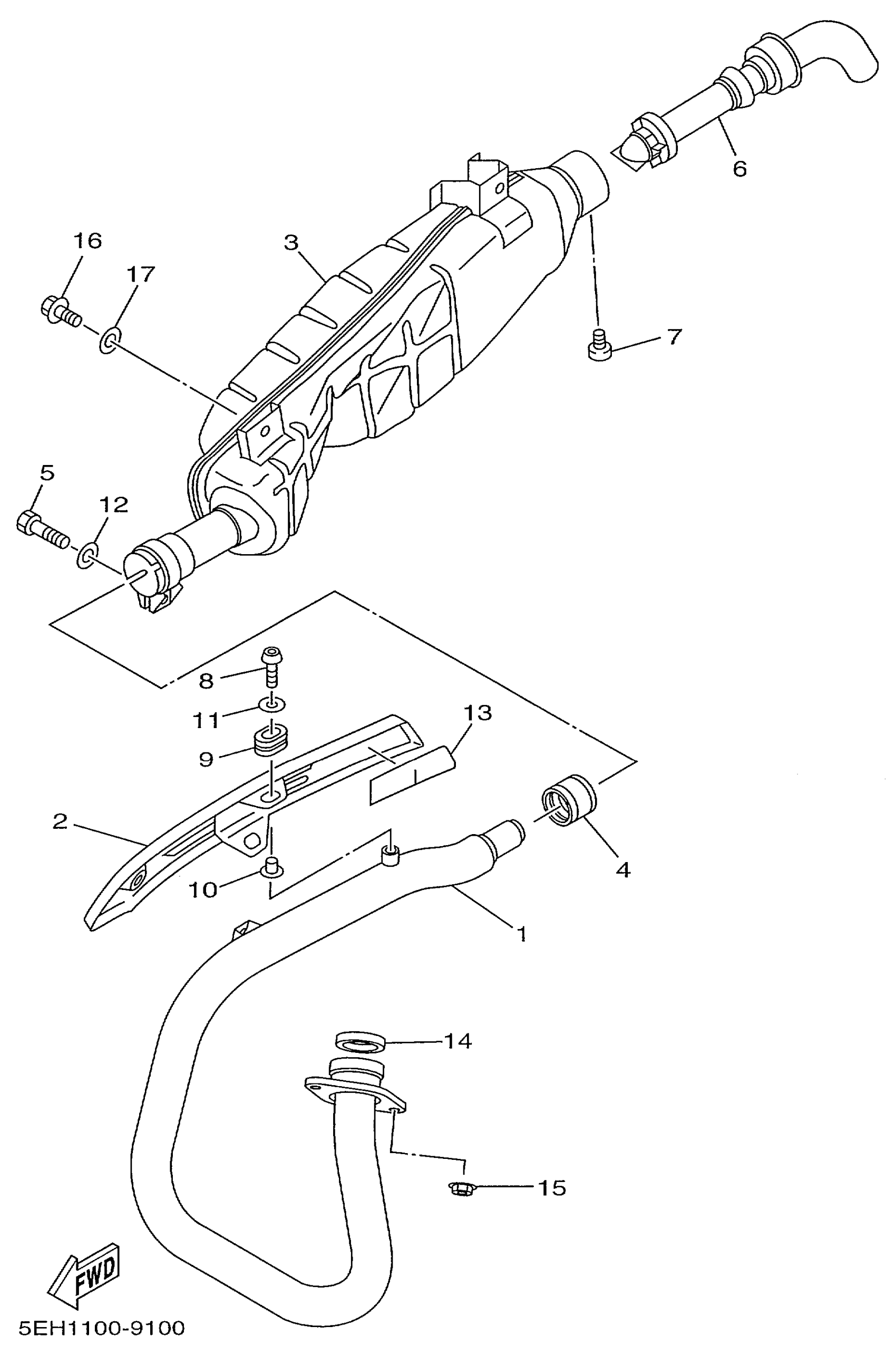 6
16
3
17
7
5
12
8
11
13
9
2
4
10
1
14
15
FWD
5EH1100-9100