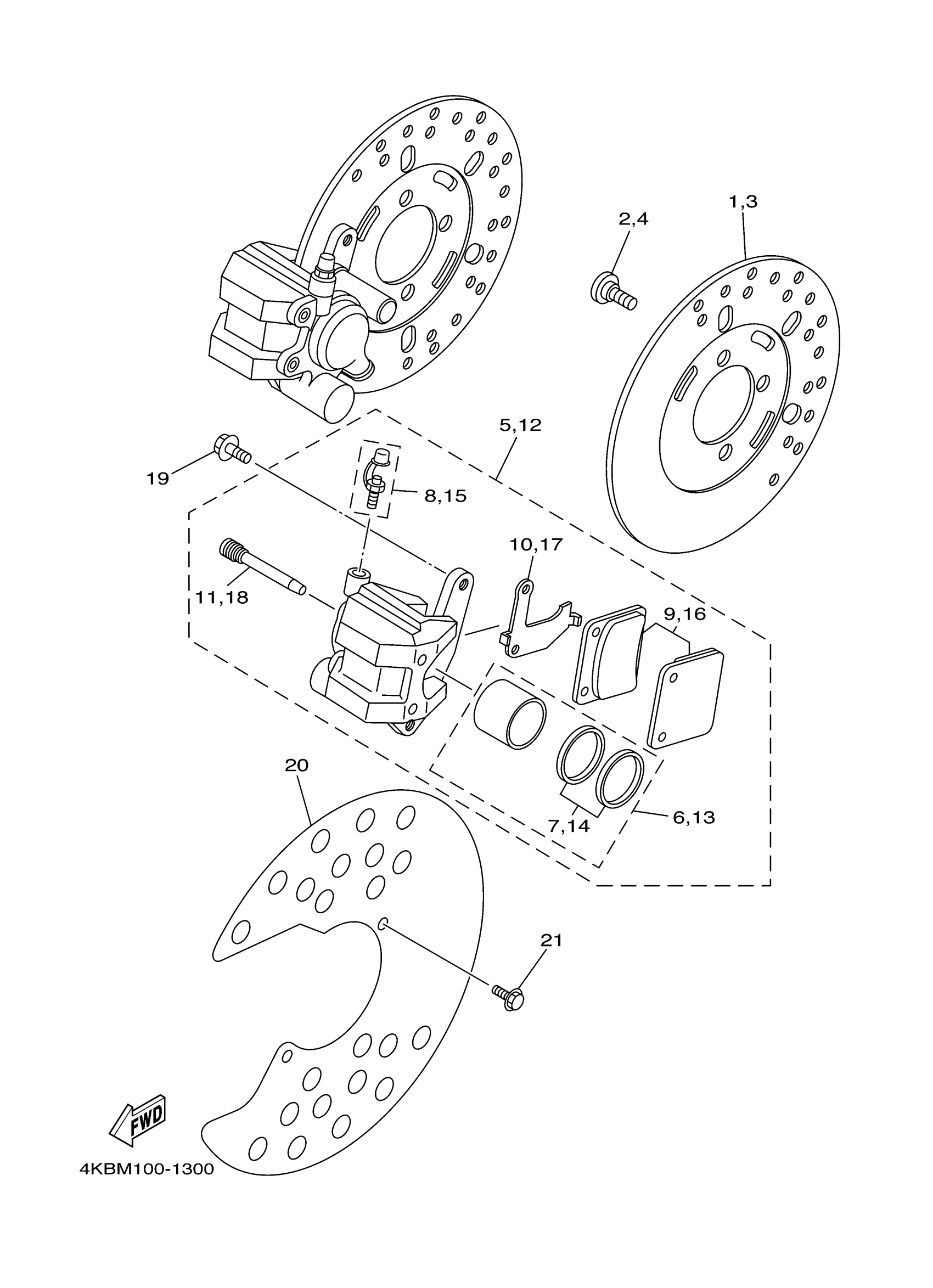 1,3
2,4
5,12
19
8,15
10,17
11,18
9,16
20
7,14
6,13
21
FWD
4KBM100-1300