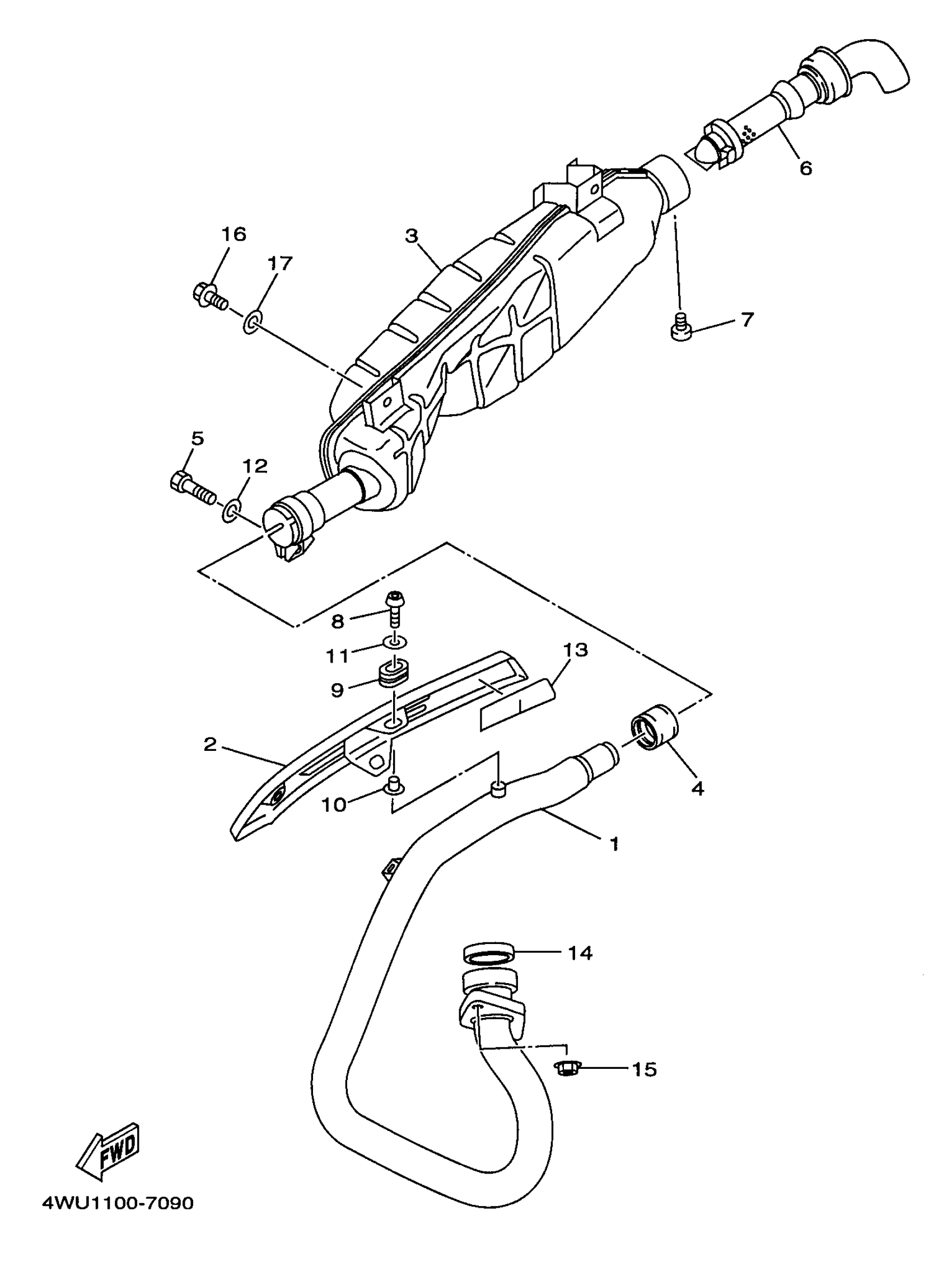 6

16

3

17

7

5

12

8

11

13

9

2

4

10

1

14

15

FWD

4WU1100-7090