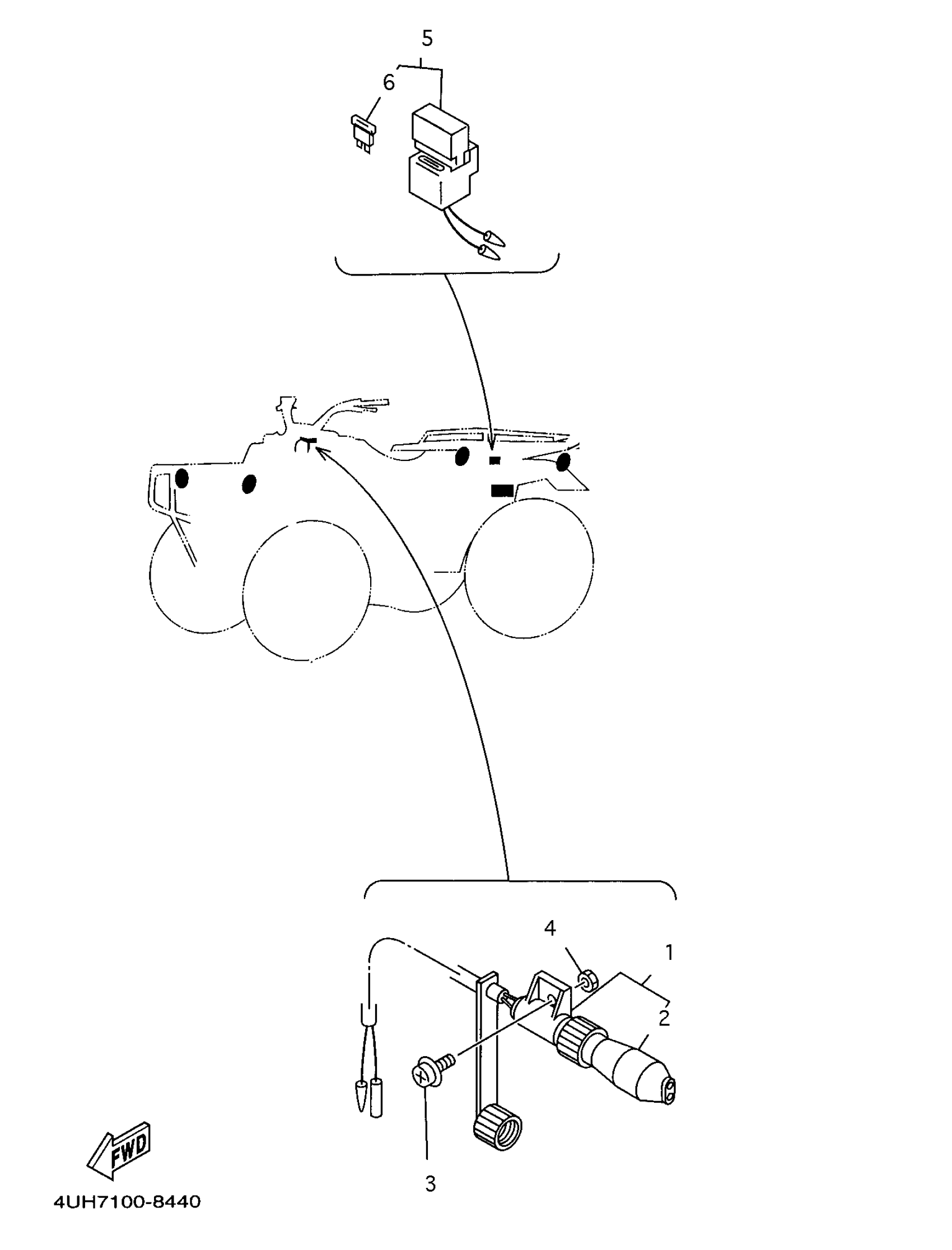 5
6
4
1
2
3
FWD
4UH7100-8440