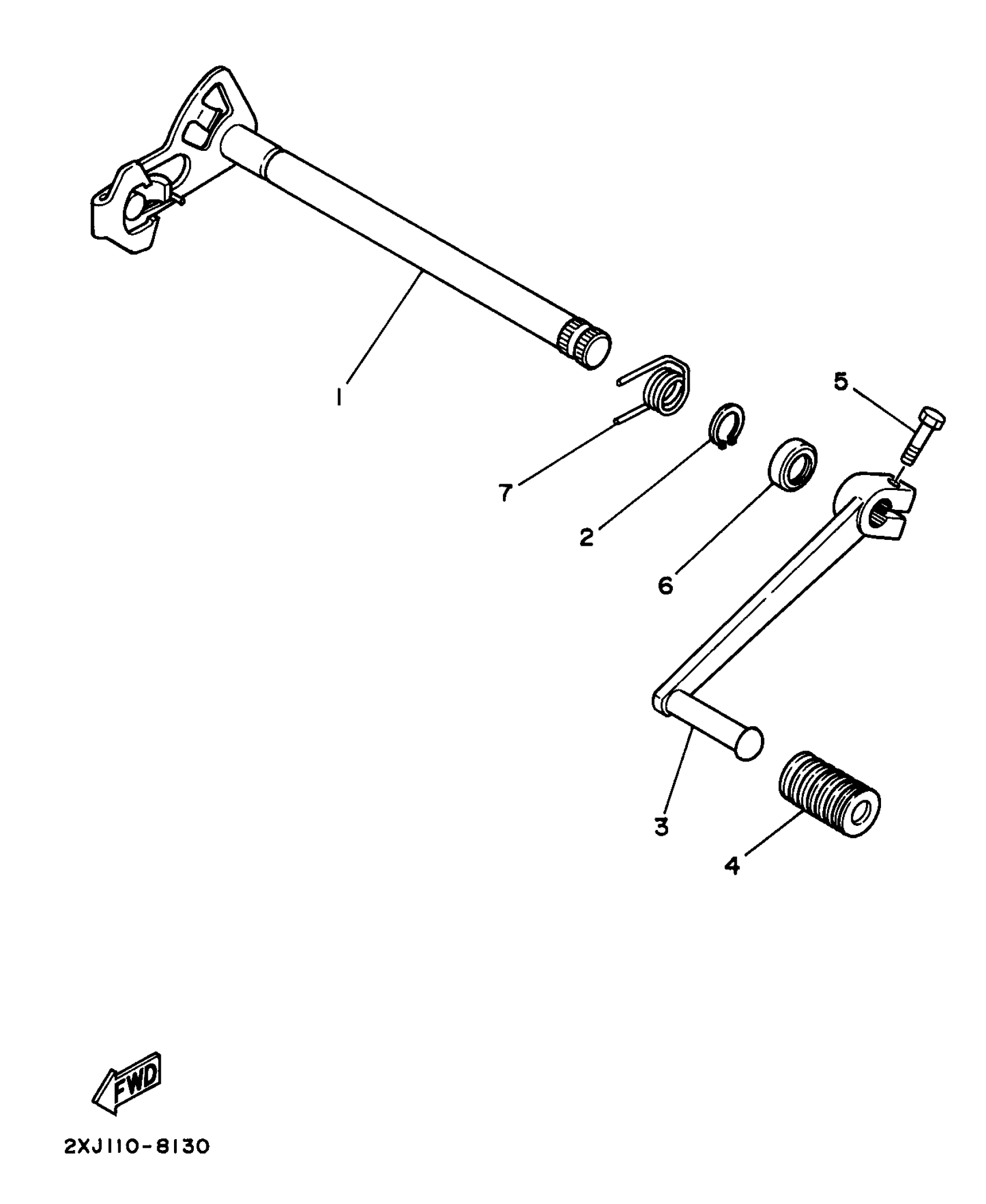 1

5

7

2

6

3

4

FWD

2XJ110-8130