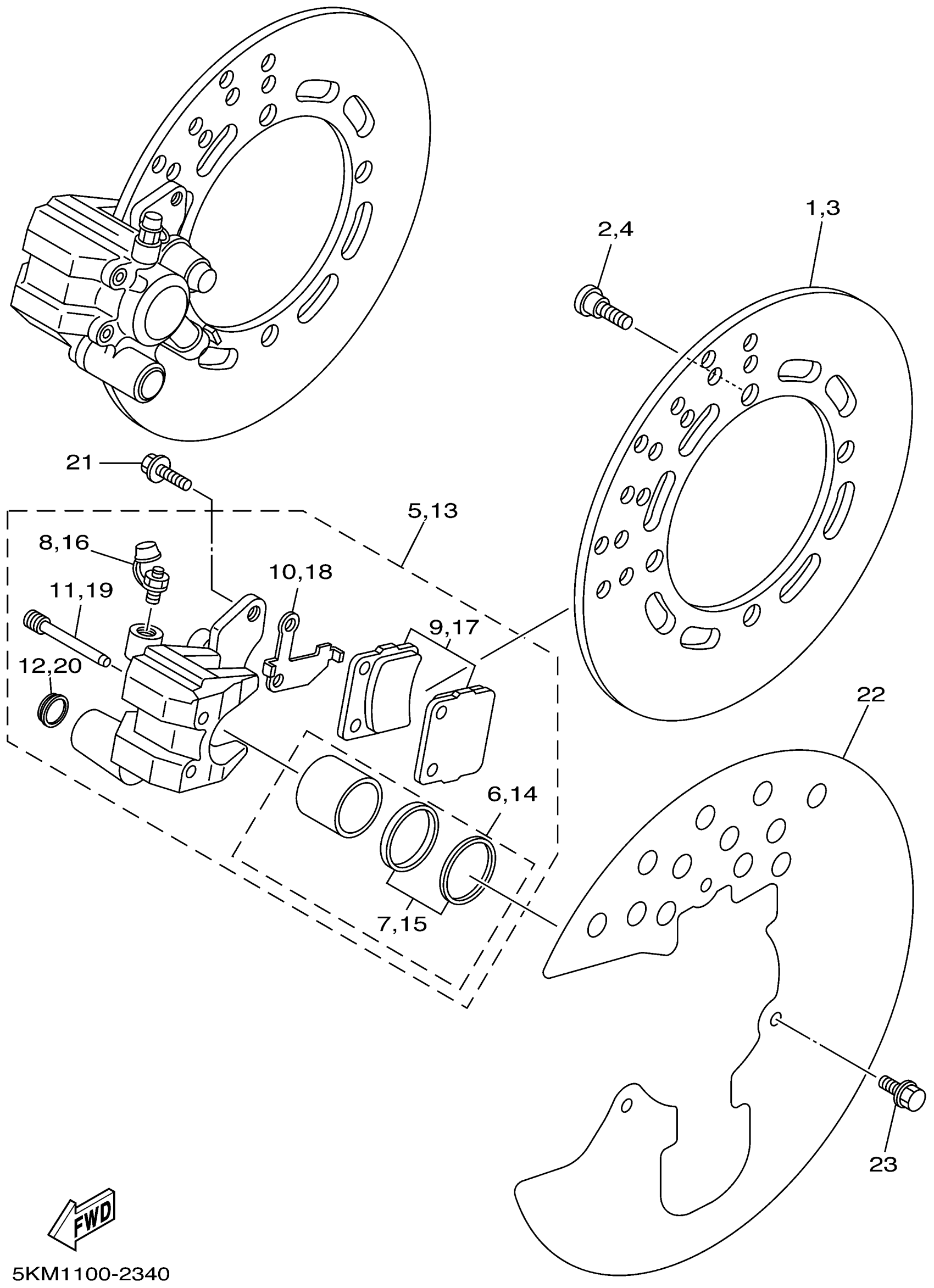 1,3
2,4
21
5,13
8,16
10,18
11,19
9,17
12,20
22
6,14
7,15
23
FWD
5KM1100-2340