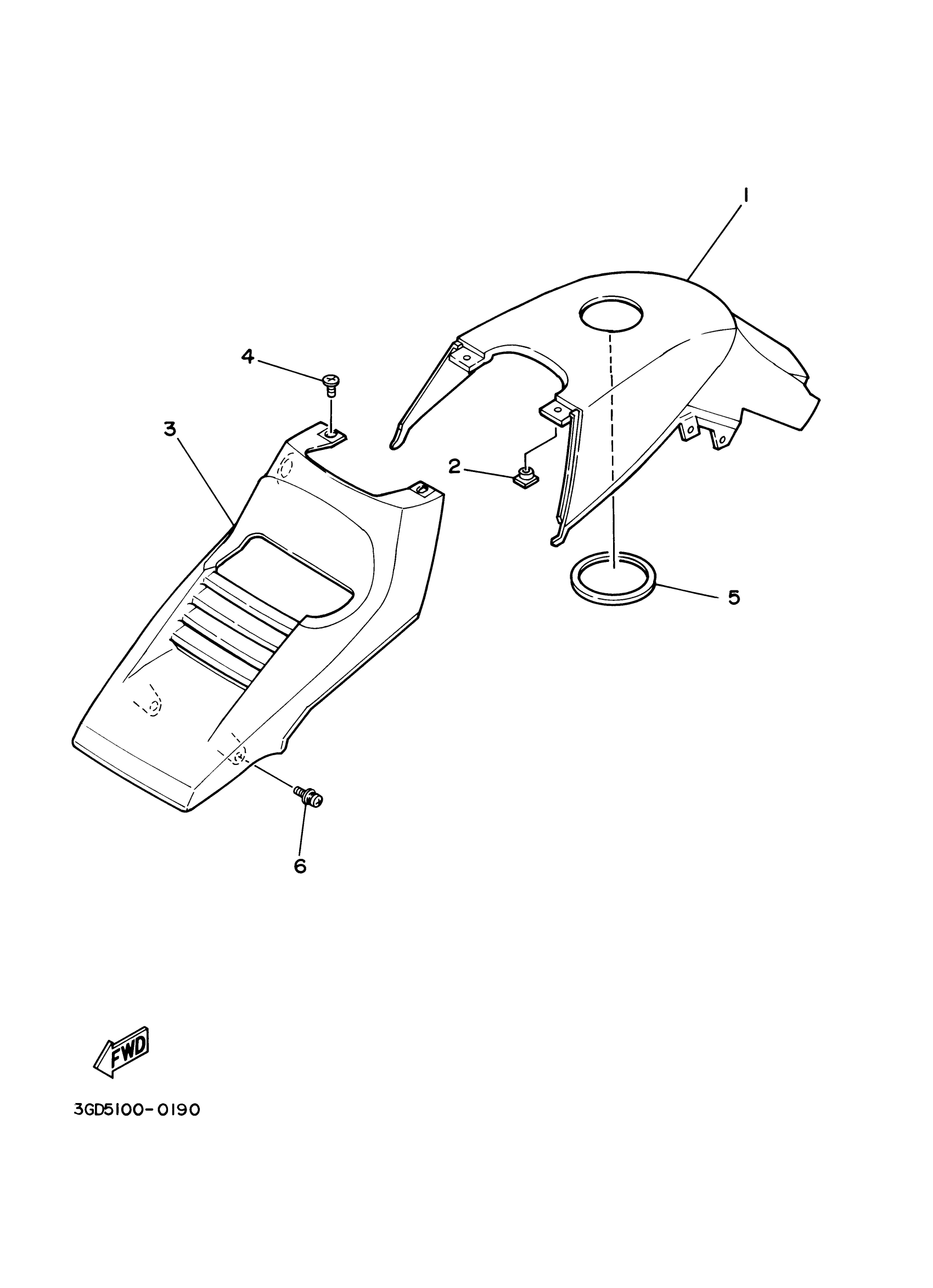 1

4

3

2

5

6

FWD

3GD5100-0190