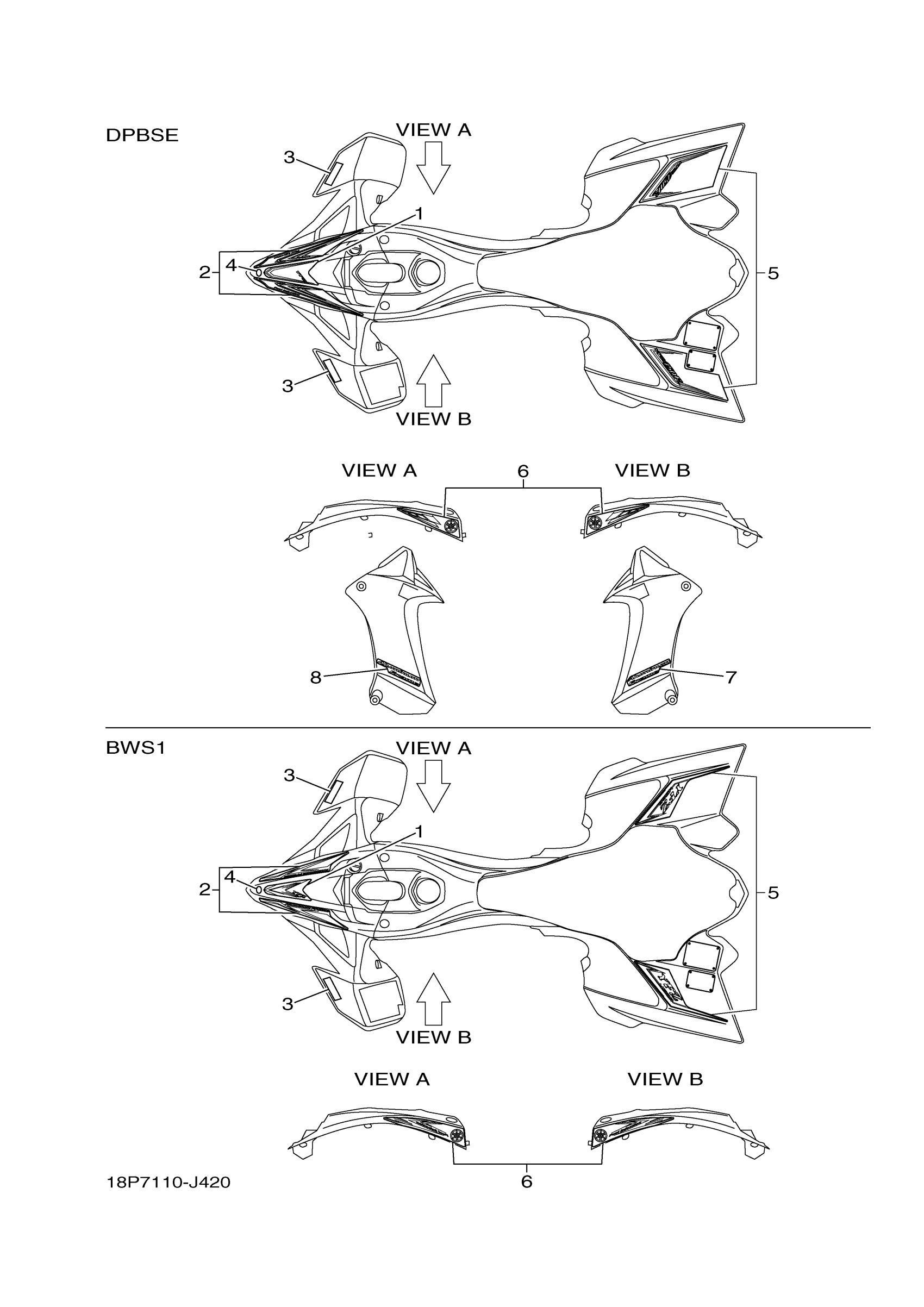 DPBSE

VIEW A

3

1

2

4

5

3

VIEW B

VIEW A

6

VIEW B

8

7

BWS1

VIEW A

3

1

2

4

5

3

VIEW B

VIEW A

VIEW B

6

18P7110-J420