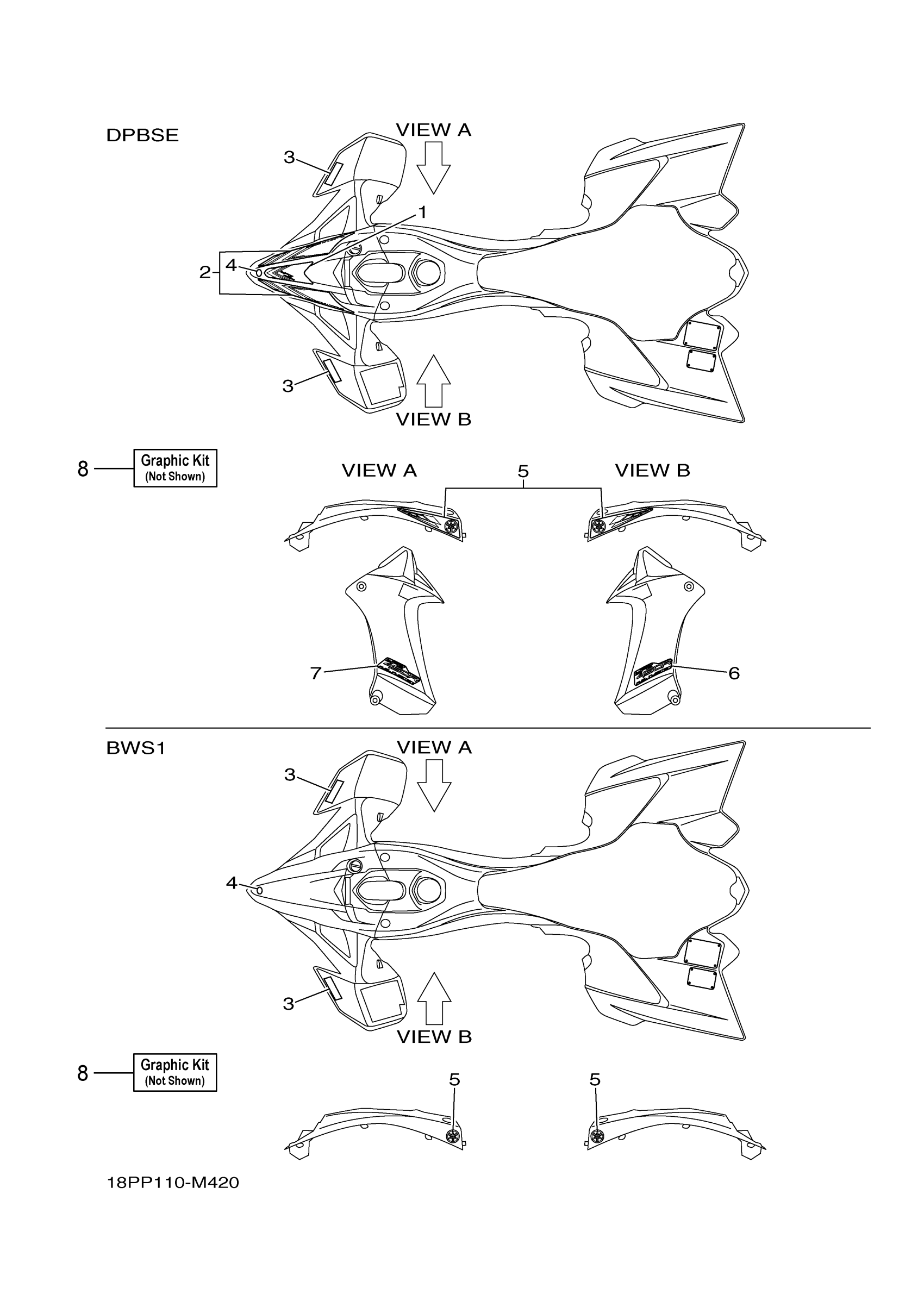 DPBSE

VIEW A

3

1

2

4

3

VIEW B

8

Graphic Kit
(Not Shown)

VIEW A

5

VIEW B

7

6

BWS1

VIEW A

3

4

3

VIEW B

8

Graphic Kit
(Not Shown)

5

5

18PP110-M420