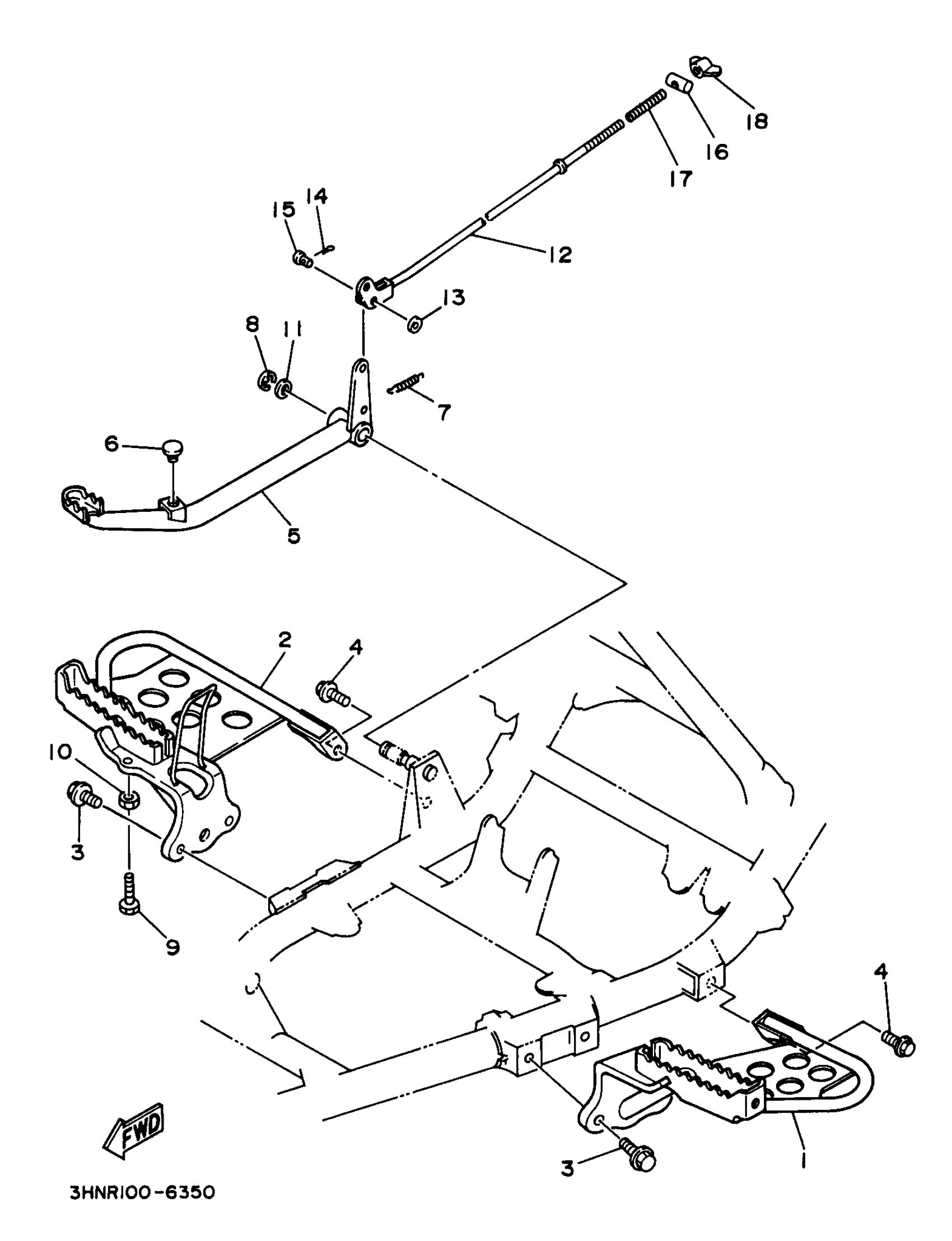 18
16
17
14
15
12
13
8
11
7
6
5
2
4
10
3
9
4
FWD
3
1
3HNR100-6350