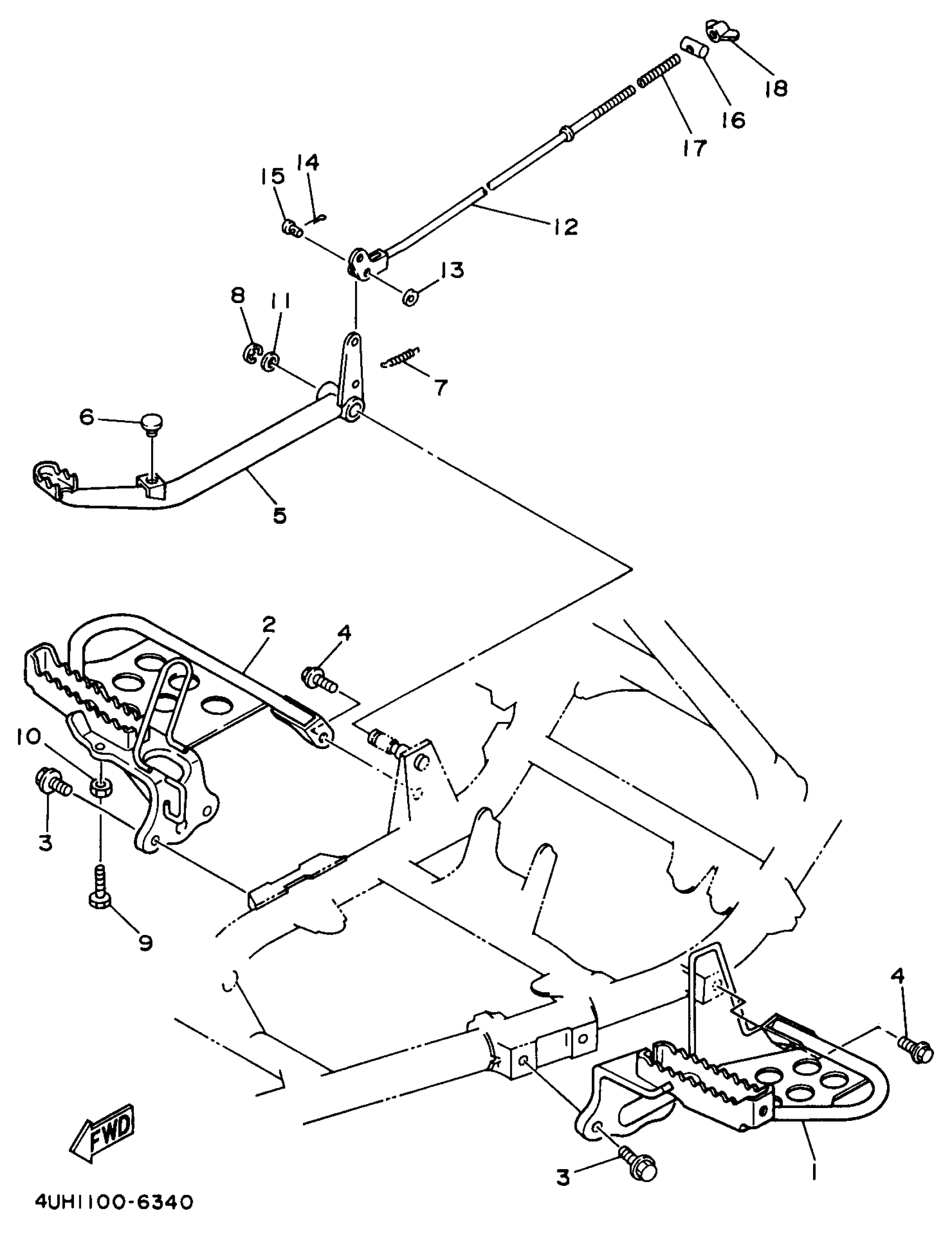 18
16
17
14
15
12
13
8
11
7
6
5
2
4
10
3
9
4
FWD
3
1
4UH1100-6340