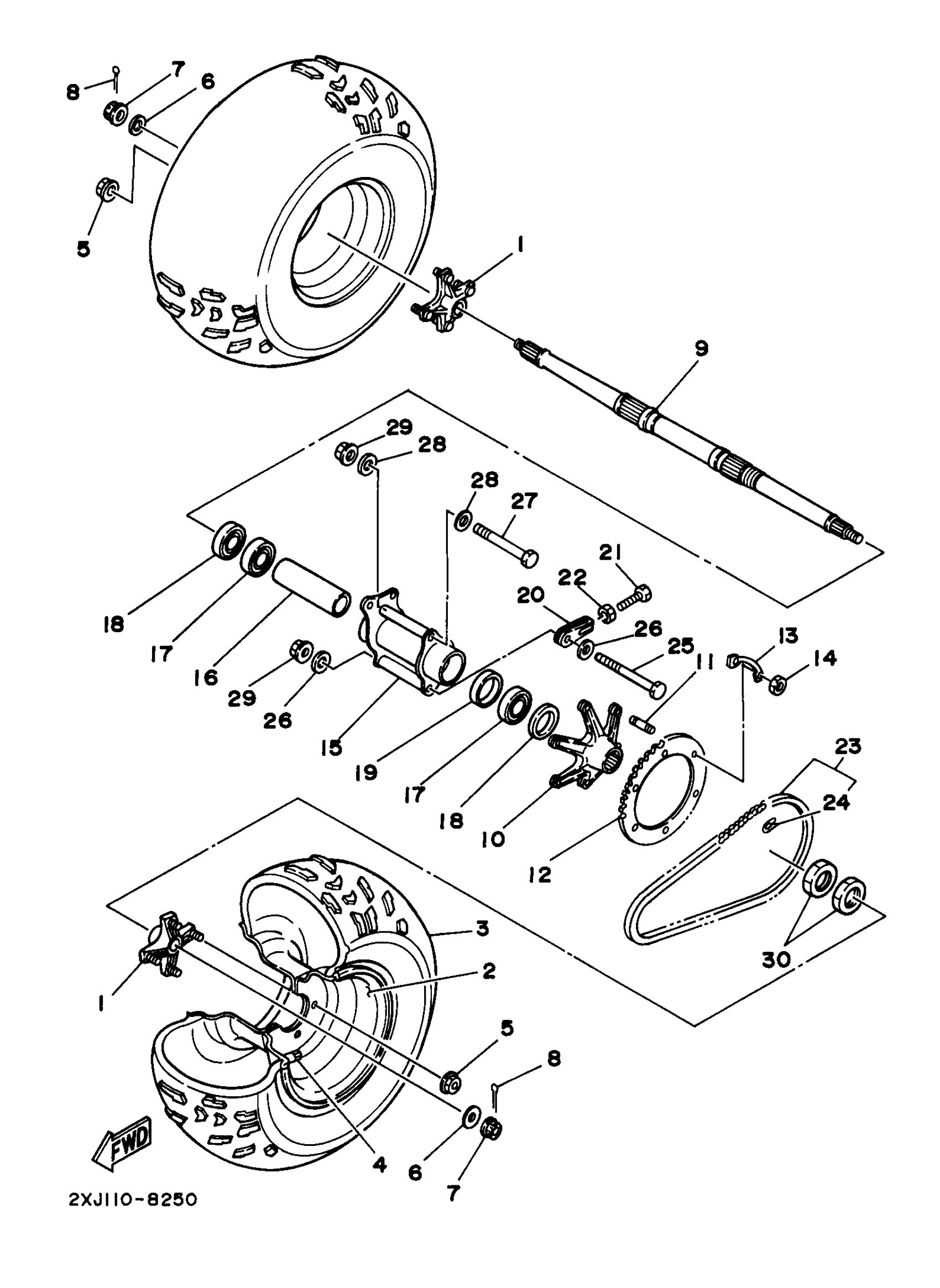 8 7 6
5
1
9
29 28
28
27
21
22
20
26
25
11
13
14
18
17
16
29
26
15
19
17
18
10
12
23
24
30
3
2
1
5
8
4
6
7
FWD
2XJ110-8250