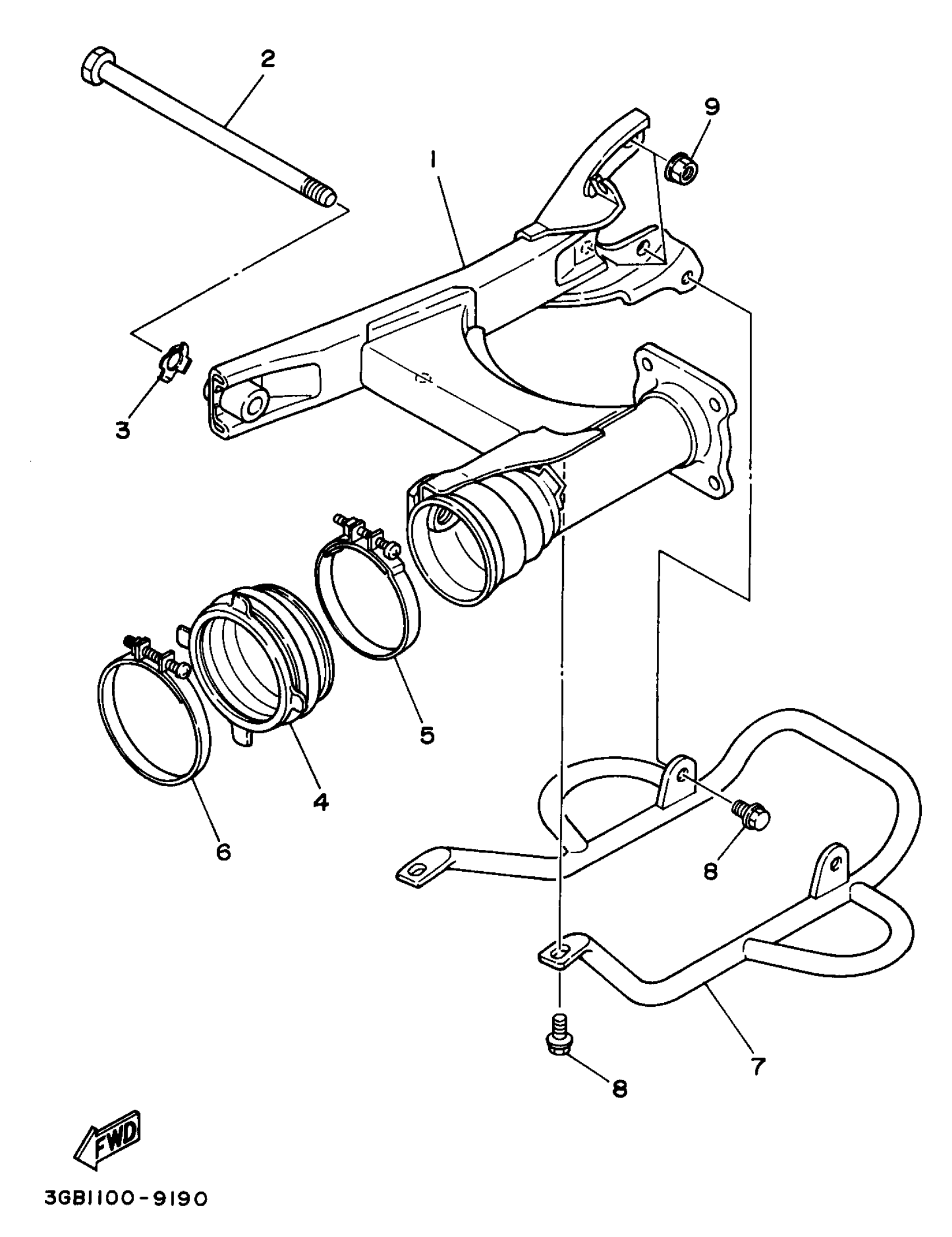 2
9
1
3
5
4
6
8
7
8
FWD
3GB1100-9190