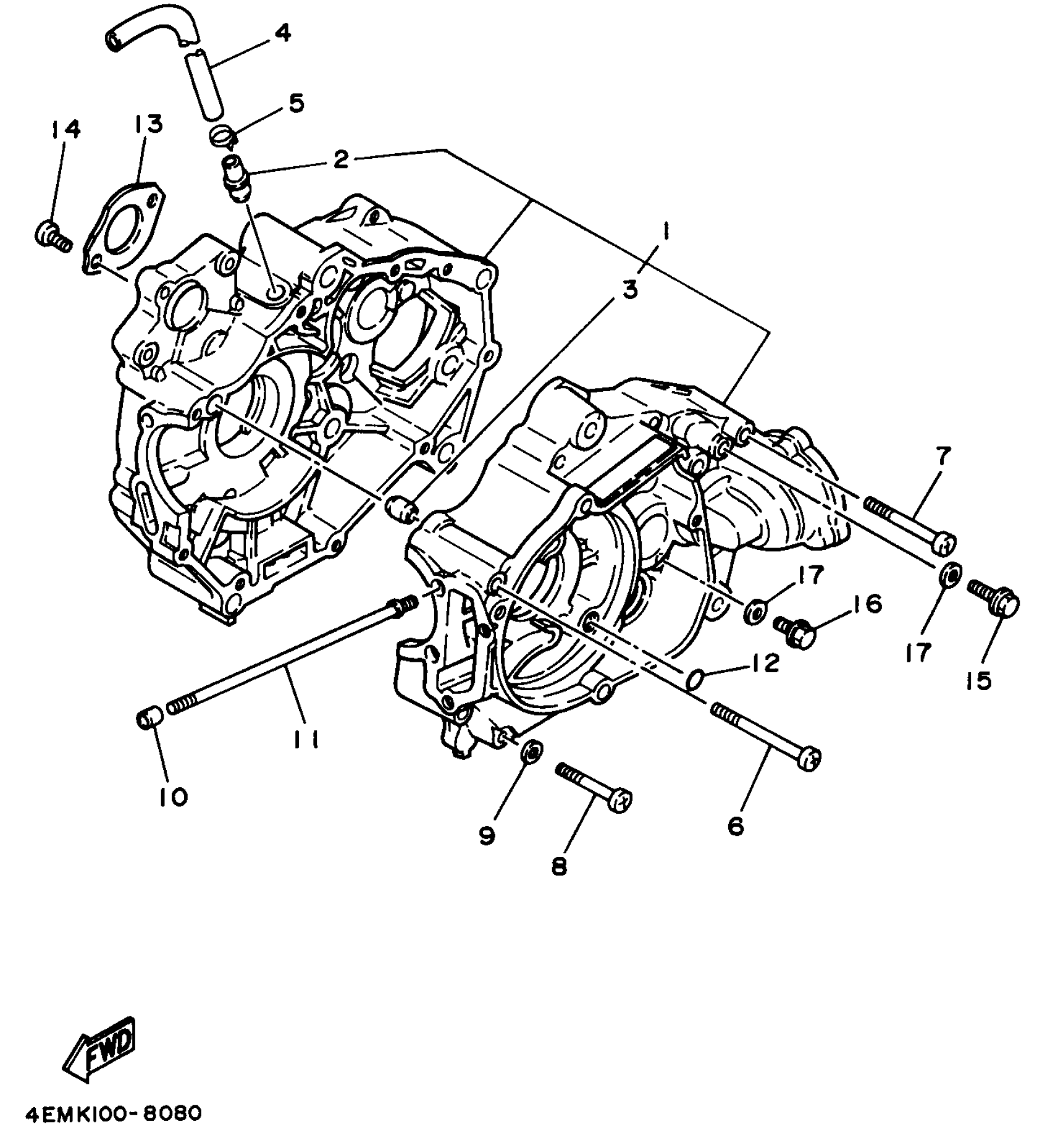 4
5
14
13
2
1
3
7
17
16
17
15
12
11
10
9
8
6
FWD
4EMK100-8080