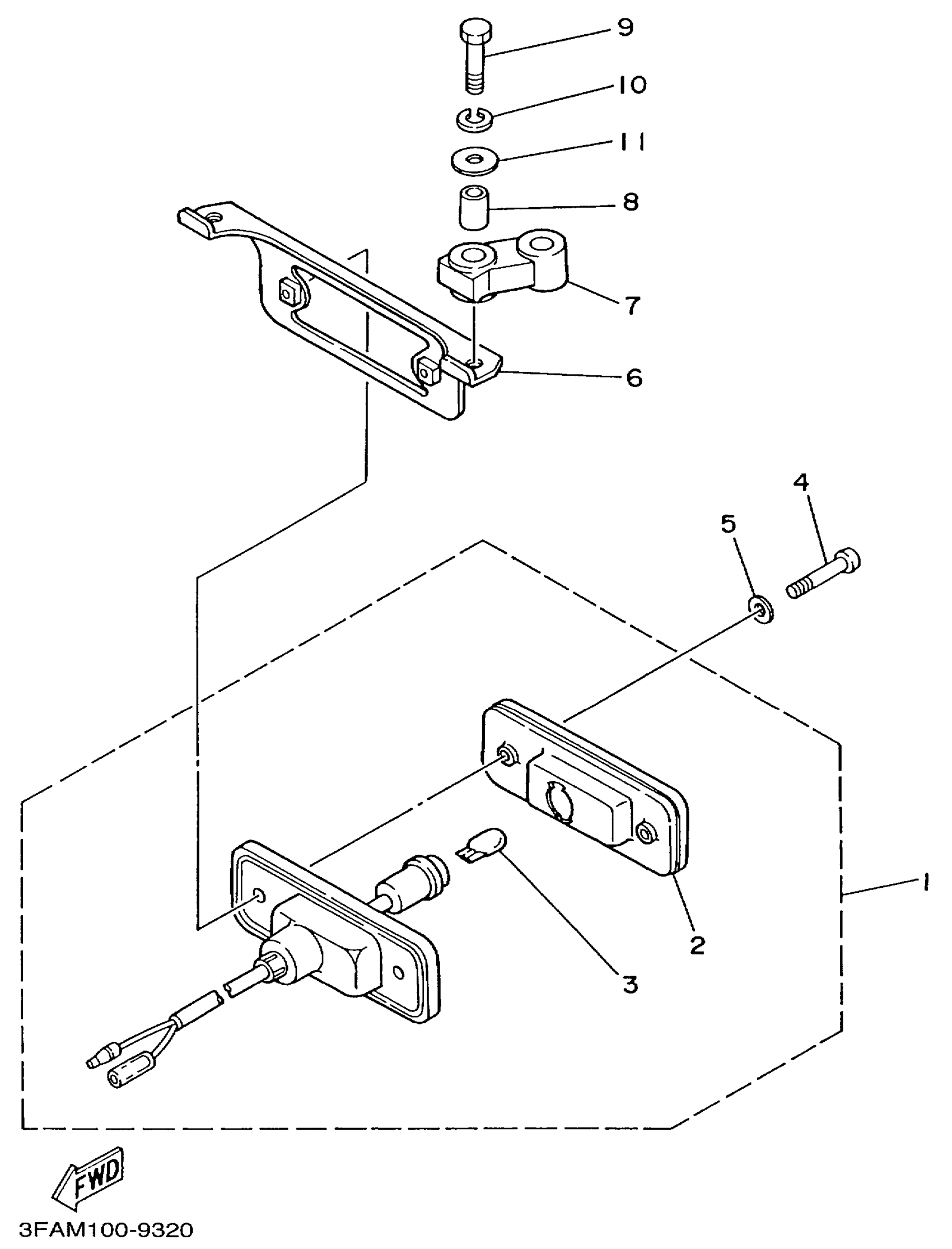 9
10
11
8
7
6
4
5
1
2
3
FWD
3FAM100-9320