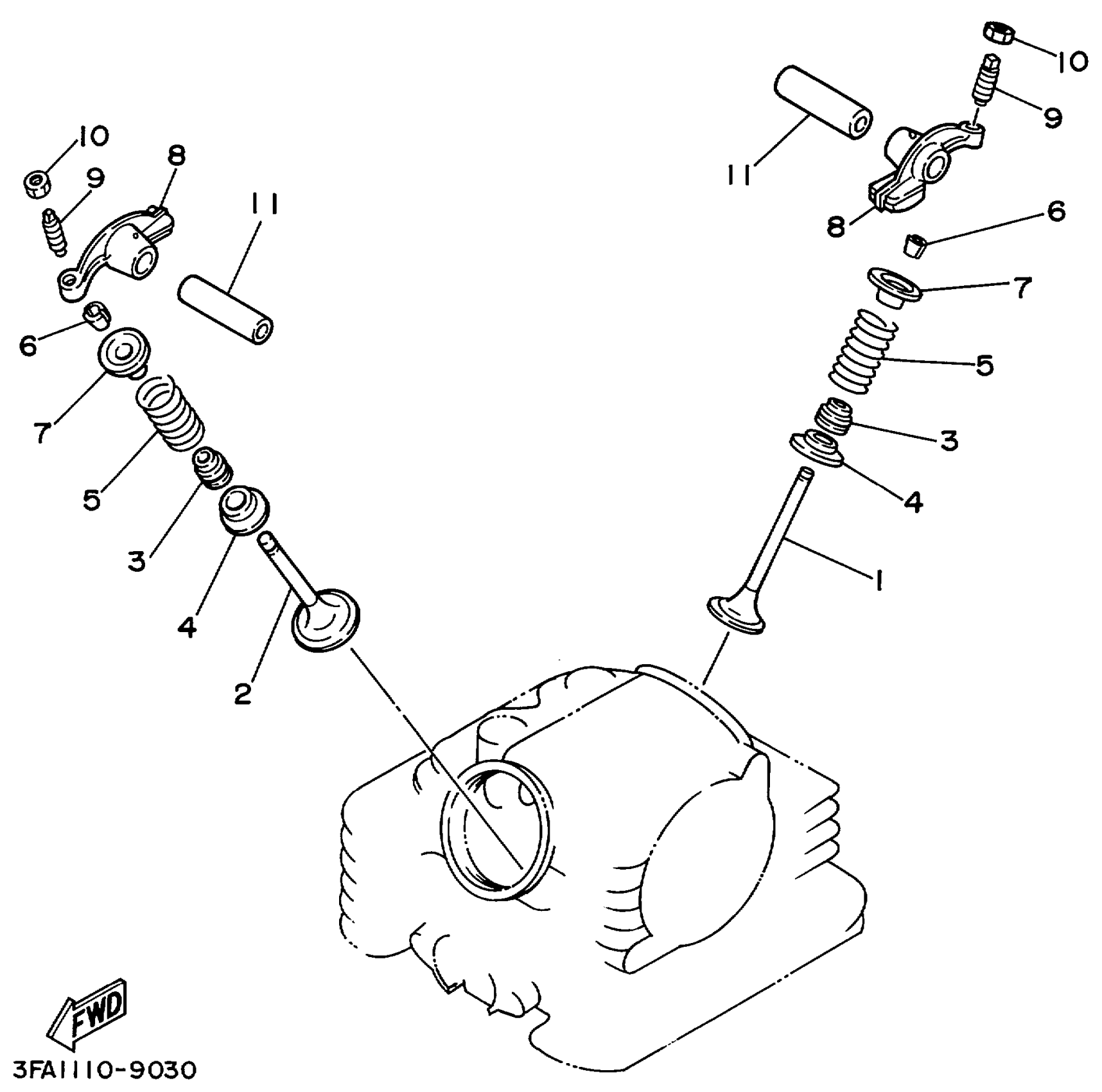 10
9
11
8
6
7
5
3
4
1
10
8
9
11
6
7
5
3
4
2
FWD
3FA1110-9030