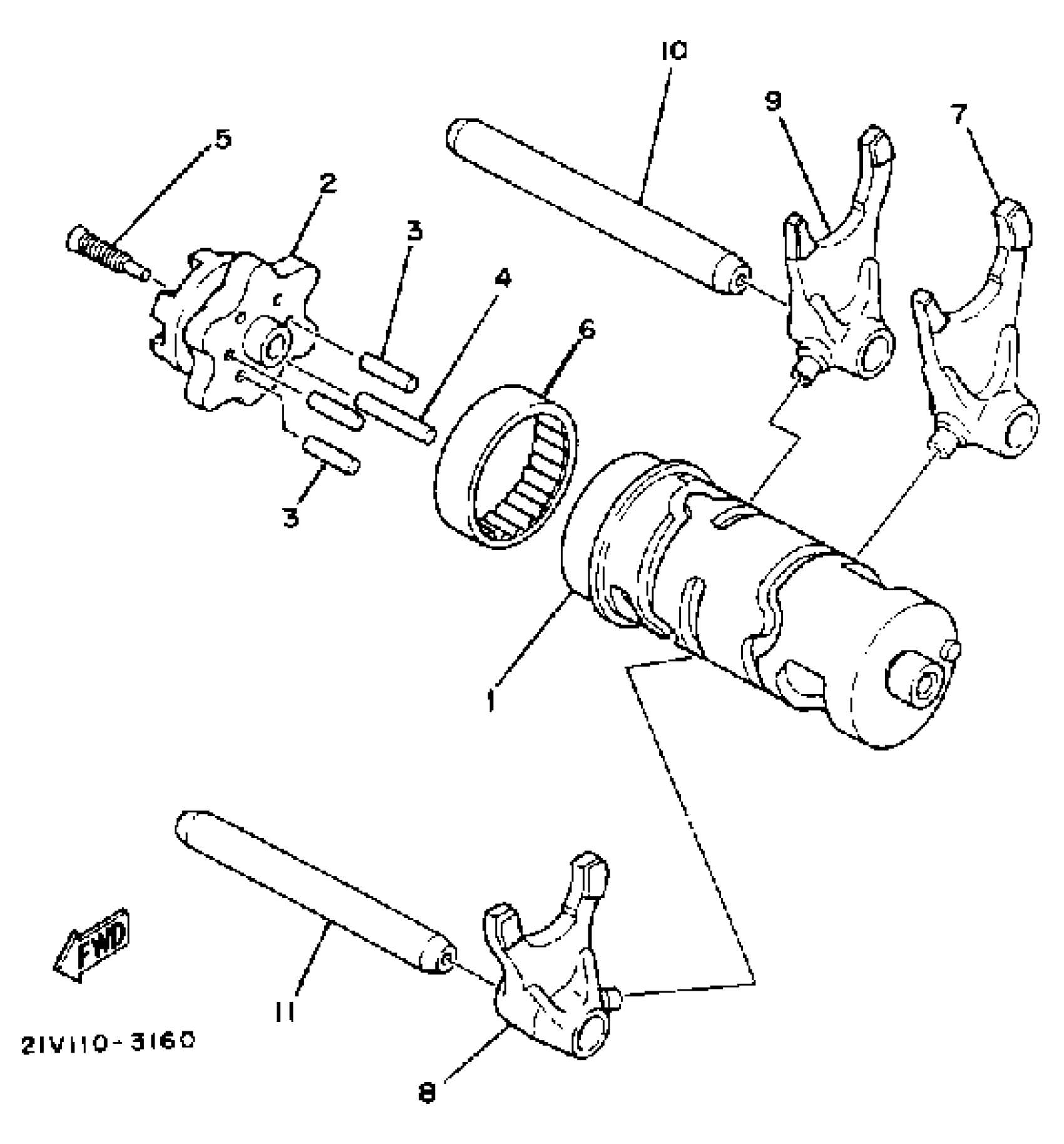 10
9
7
5
2
3
4
6
3
1
FWD
11
21V110-3160
8