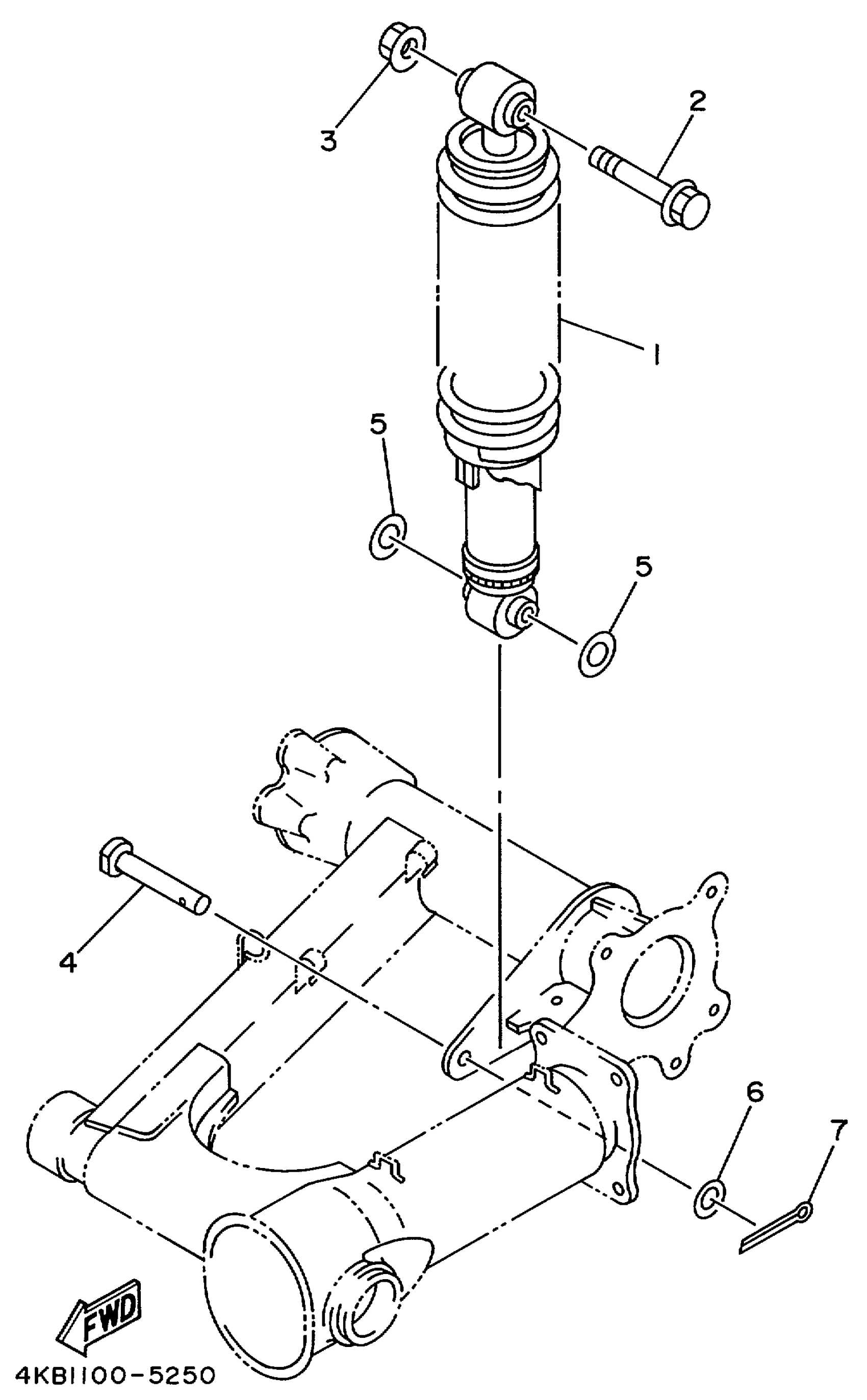 3
2
1
5
5
4
6
7
FWD
4KB1100-5250