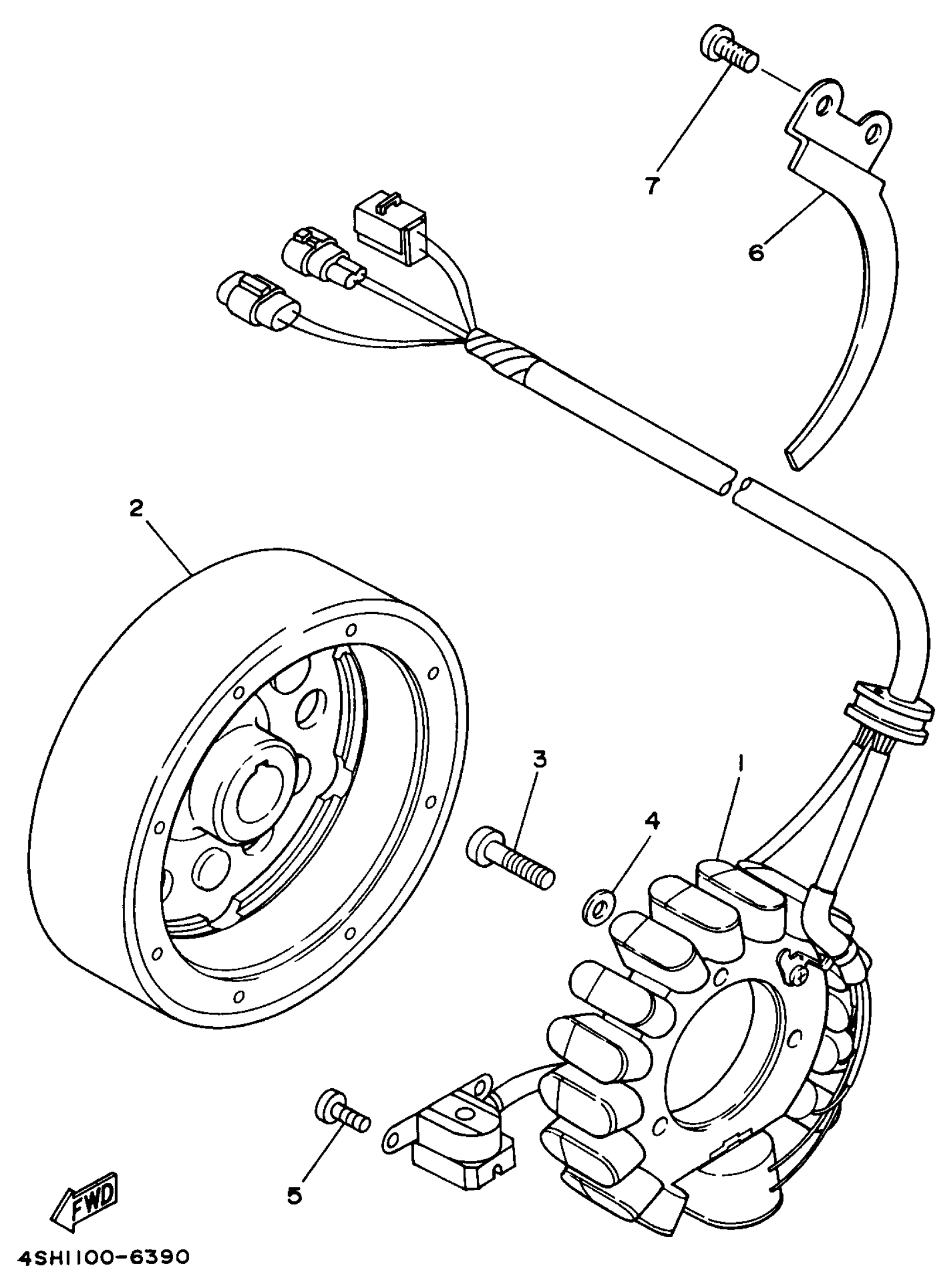 7
6
2
3
1
4
5
FWD
4SH1100-6390