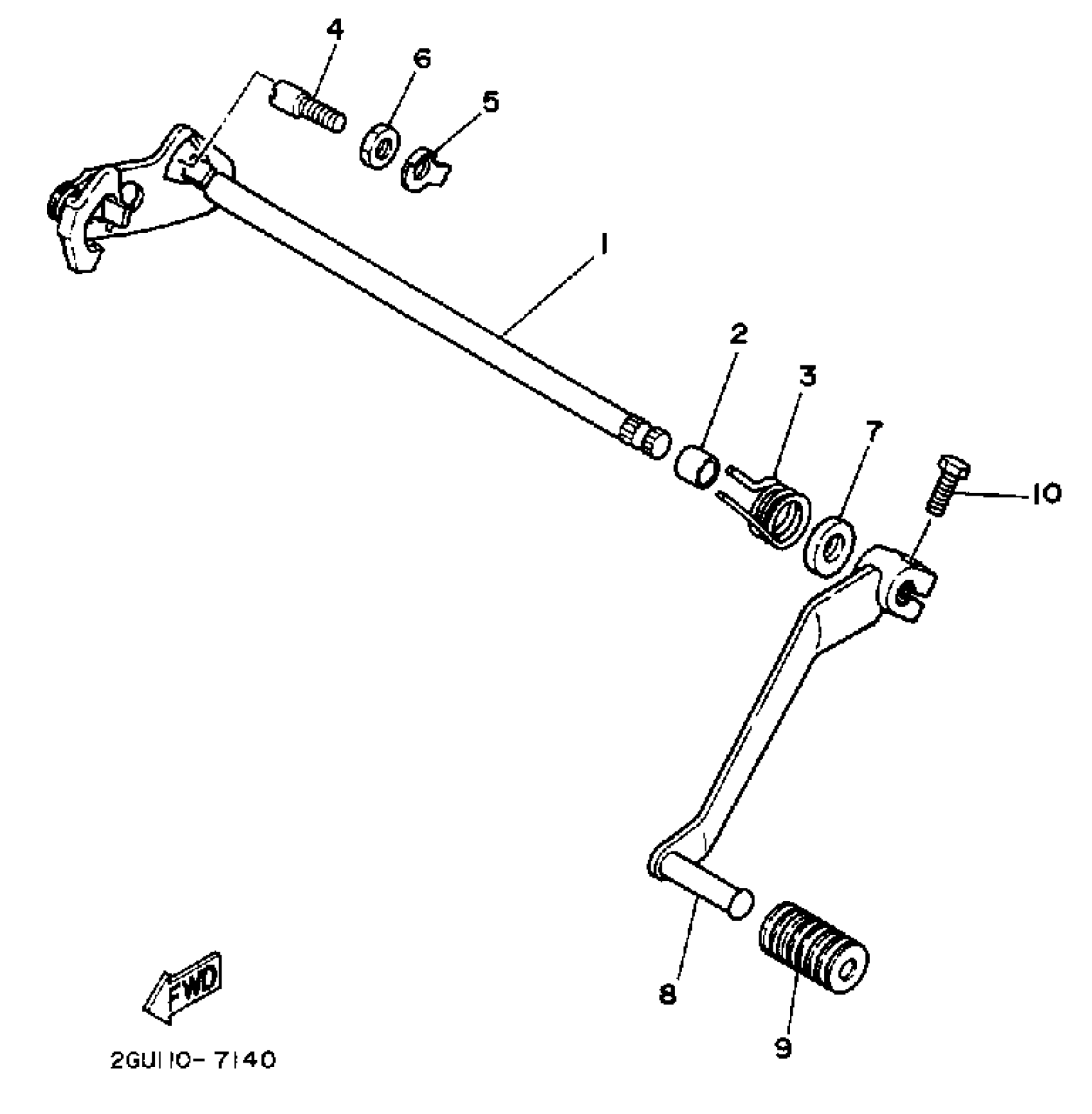 4
6
5
1
2
3
7
10
8
9
FWD
2GU110-7140