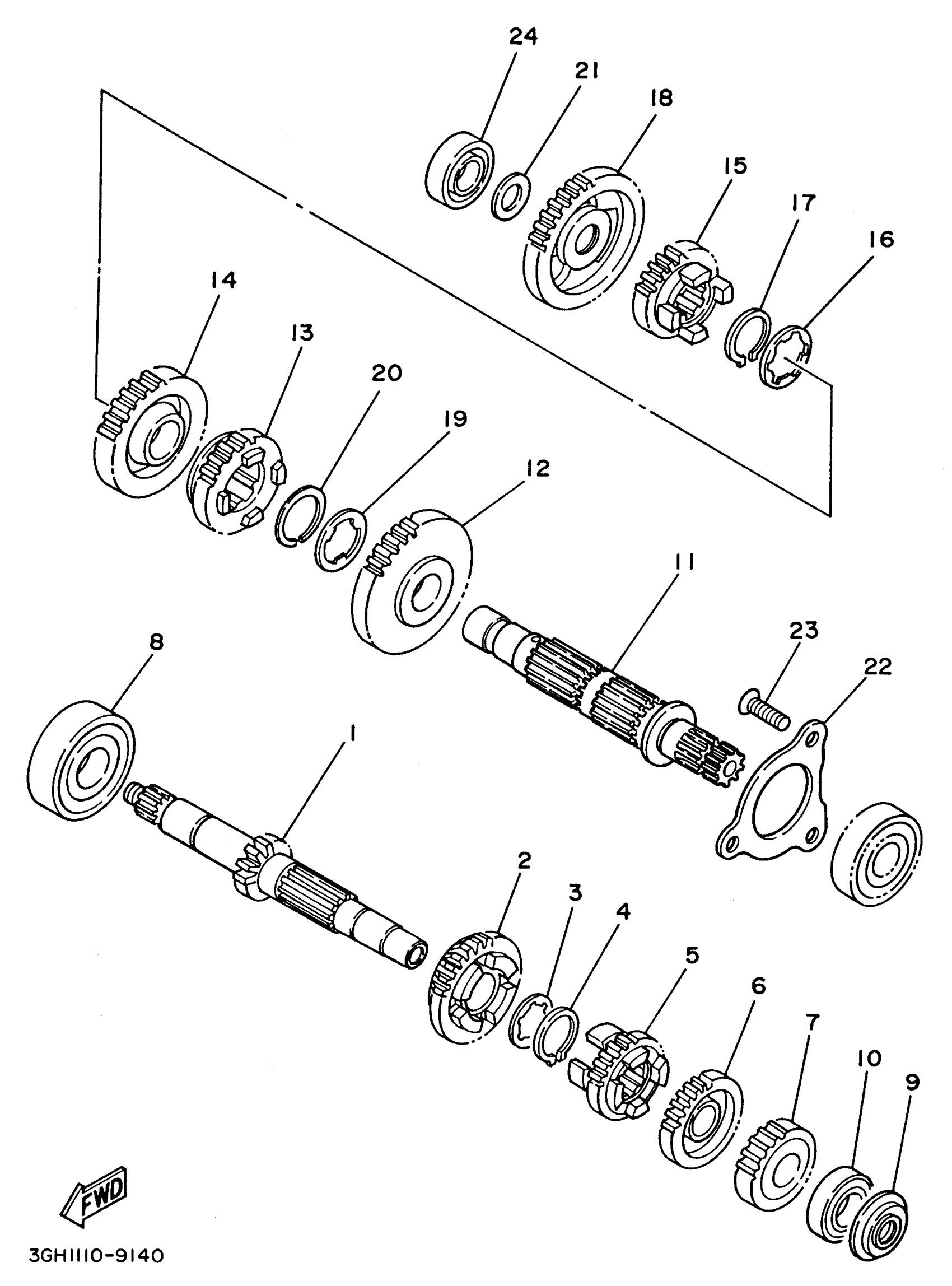 24
21
18
15
17
16
14
13
20
19
12
11
23
22
8
1
2
3
4
5
6
7
10
9
FWD
3GH1110-9140