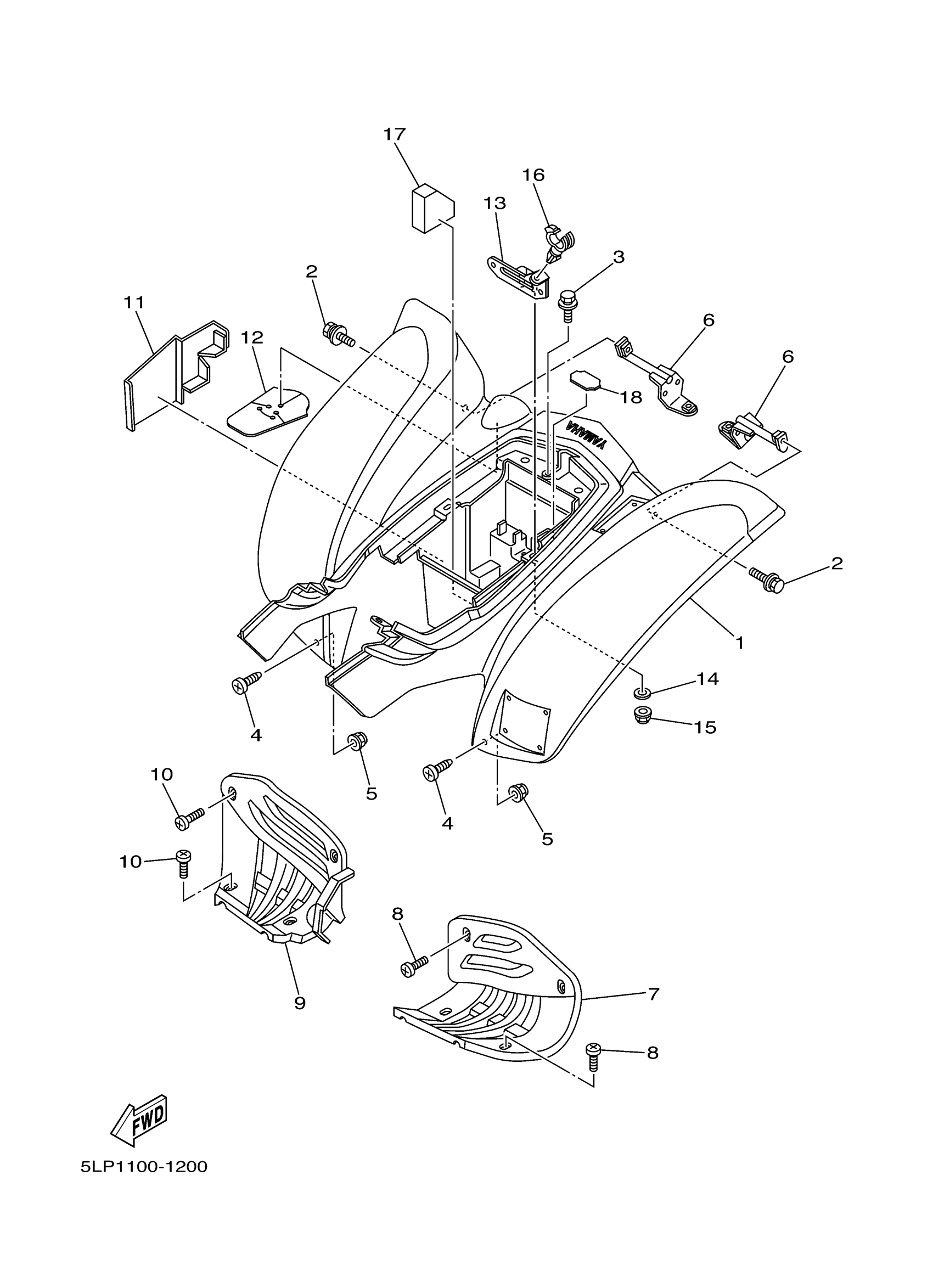 17
16
13
3
2
11
12
6
6
18
YAMAHA
2
1
14
15
4
5
4
5
10
10
9
8
7
8
FWD
5LP1100-1200