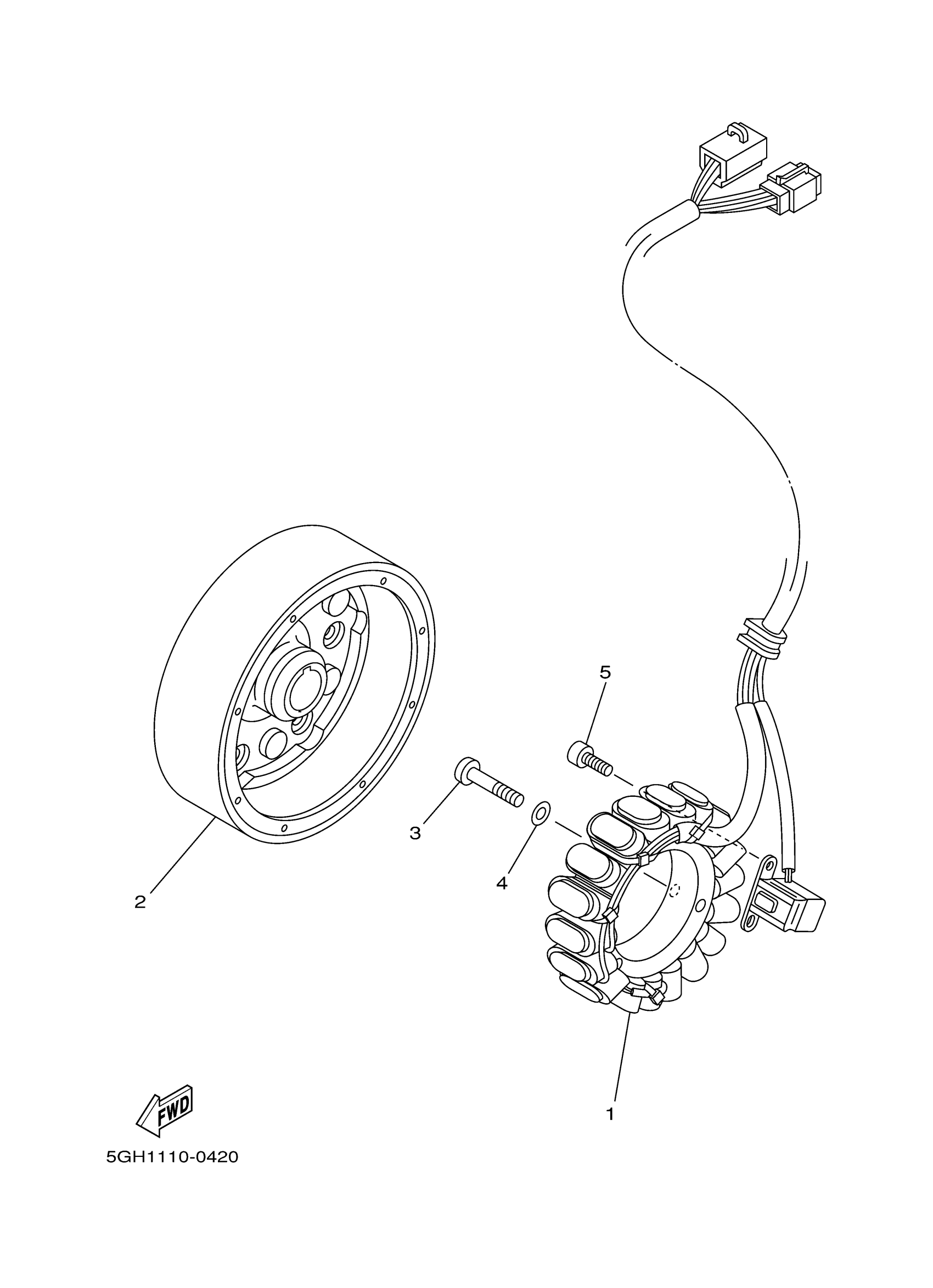 5

3

4

2

1

FWD

5GH1110-0420