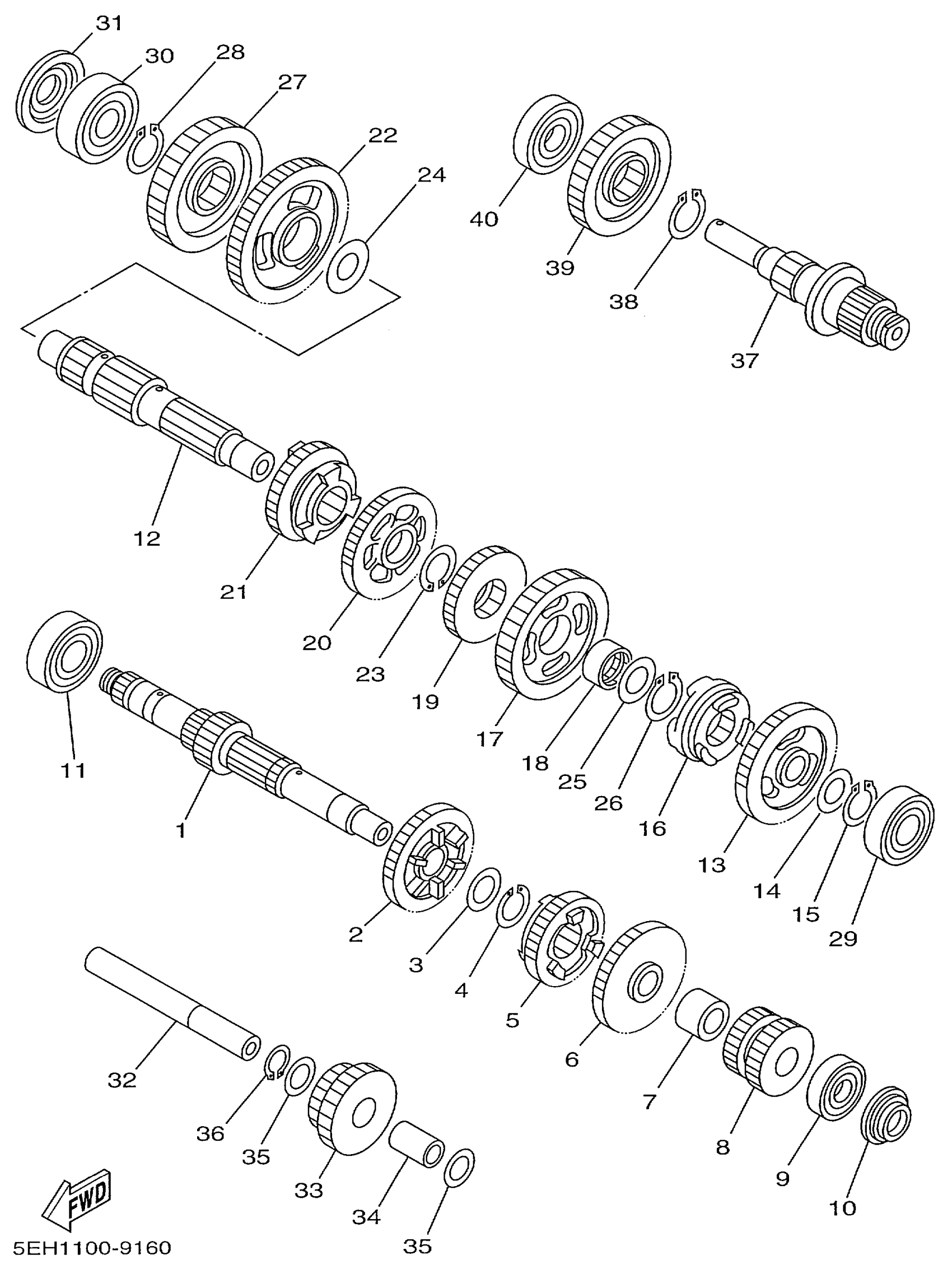 31
30
28
27
22
24
40
39
38
37
12
21
20
23
19
17
18
25
26
16
13
14
15
29
11
1
2
3
4
5
6
7
8
9
10
32
36
35
33
34
35
FWD
5EH1100-9160