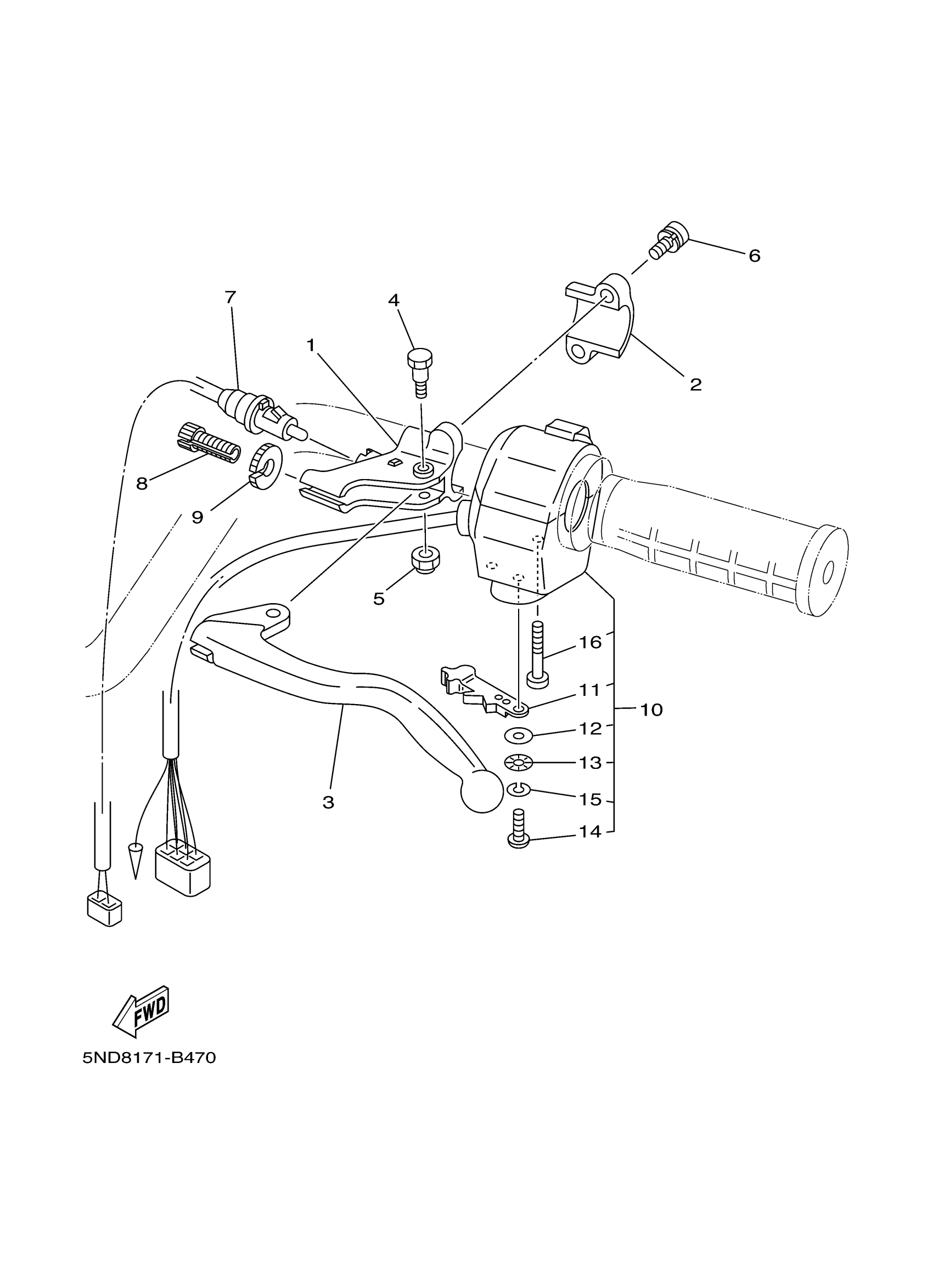 6
7
4
1
2
8
9
5
16
11
10
12
13
3
15
14
FWD
5ND8171-B470