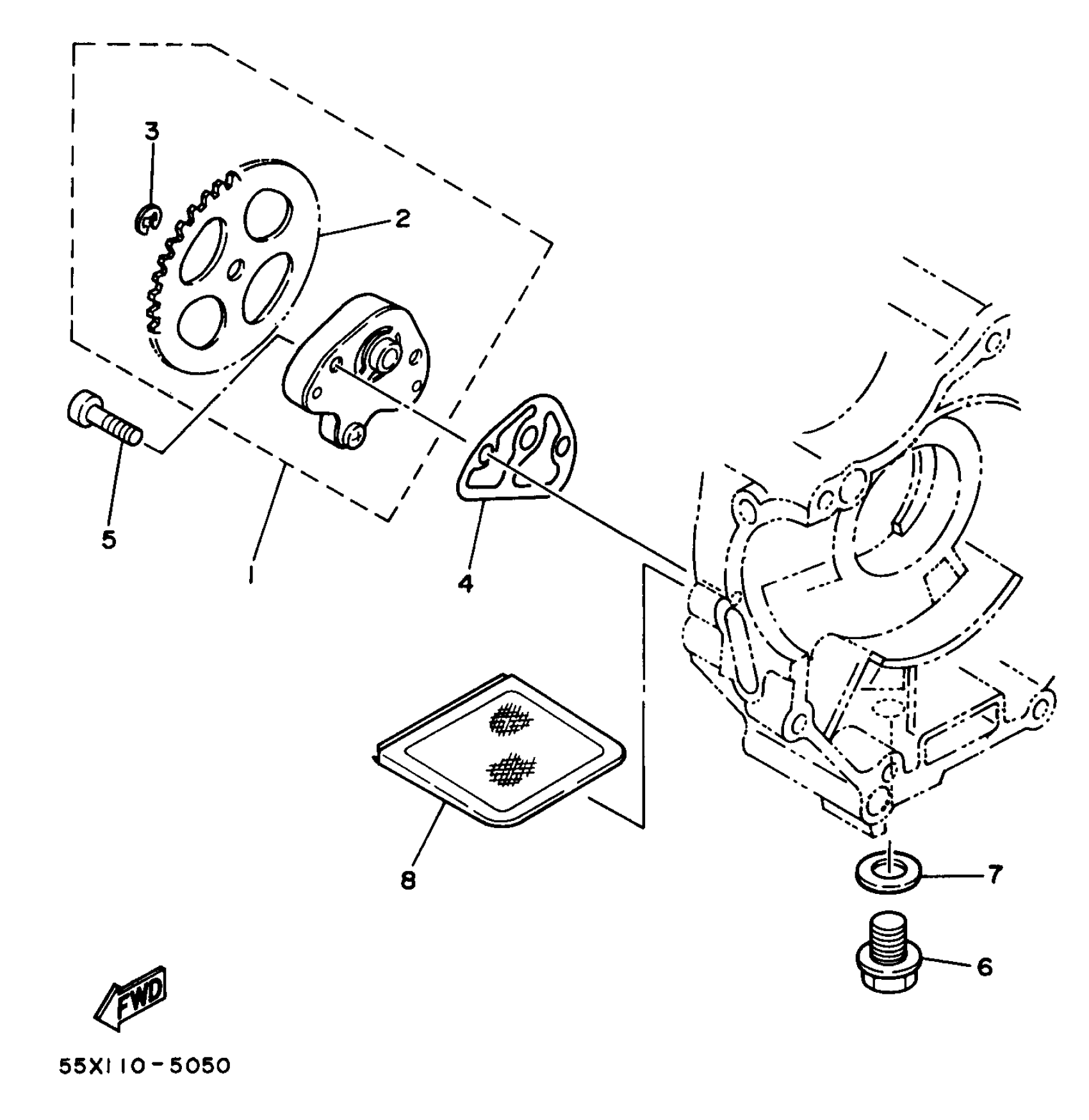 3
2
5
1
4
8
7
6
FWD
55X110-5050