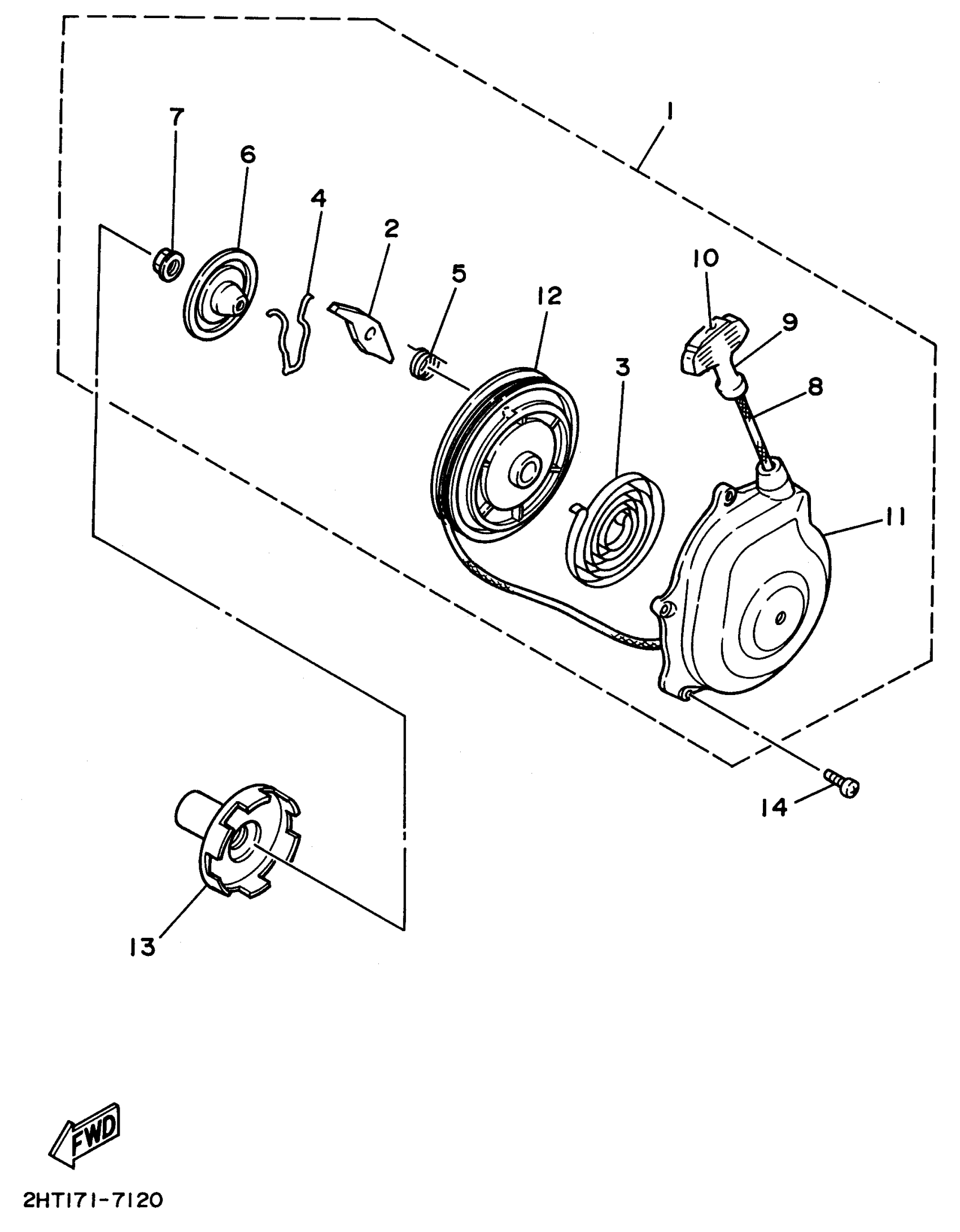 1
7
6
4
2
5
12
10
9
8
3
11
14
13
FWD
2HT171-7120