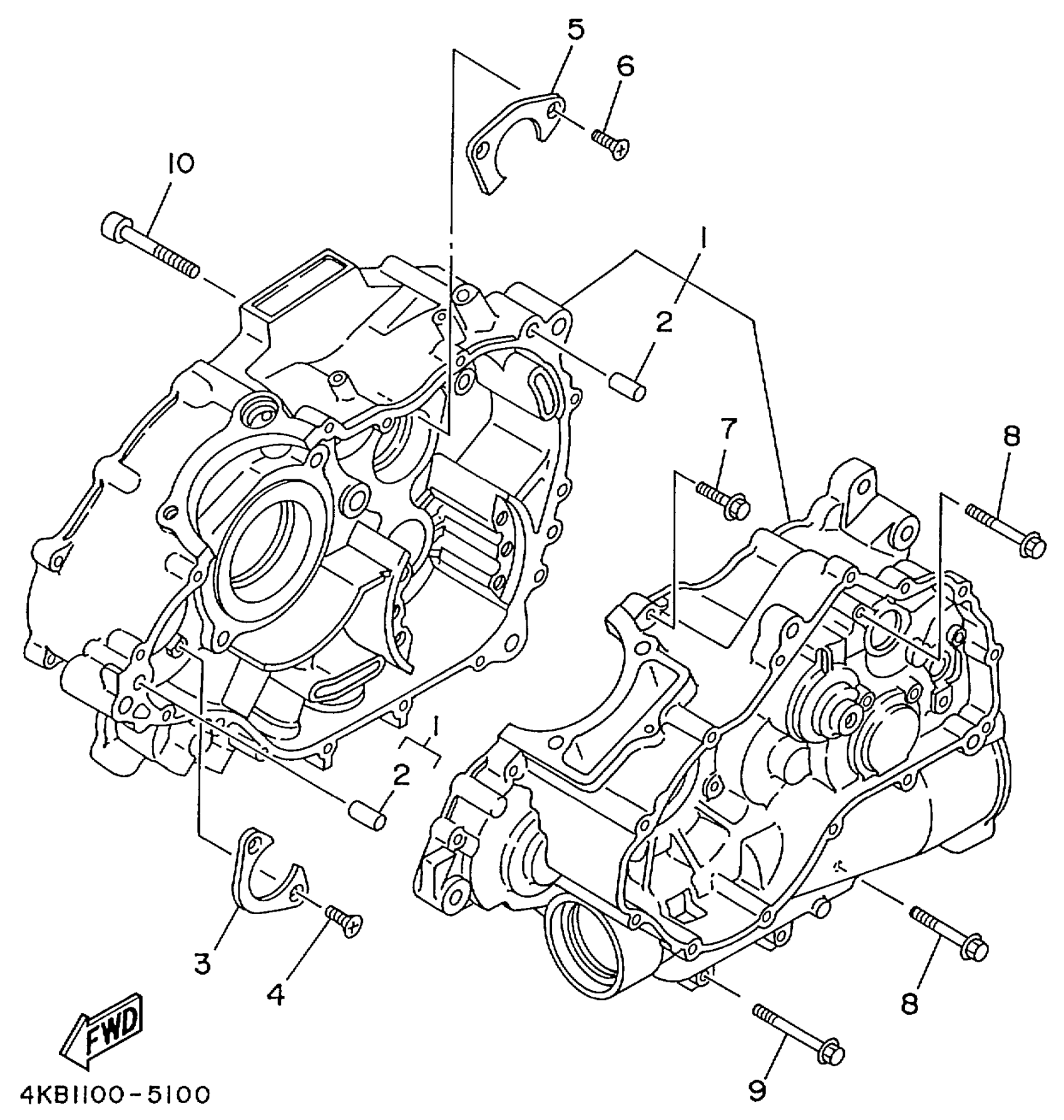 5
6
10
1
2
7
8
1
2
3
4
8
9
FWD
4KB1100-5100