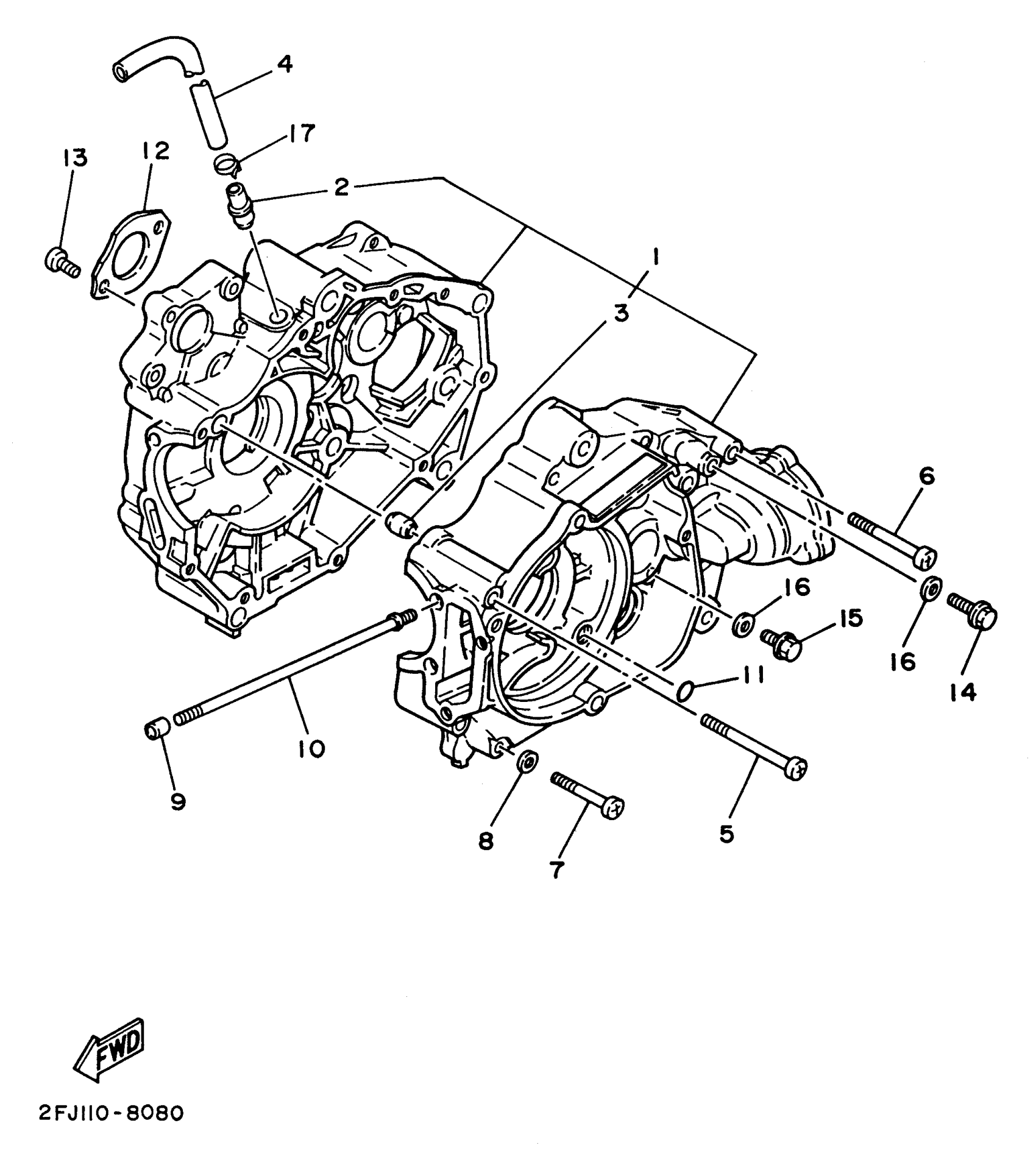 4
17
13
12
2
1
3
6
16
15
16
14
11
10
9
8
7
5
FWD
2FJ110-8080