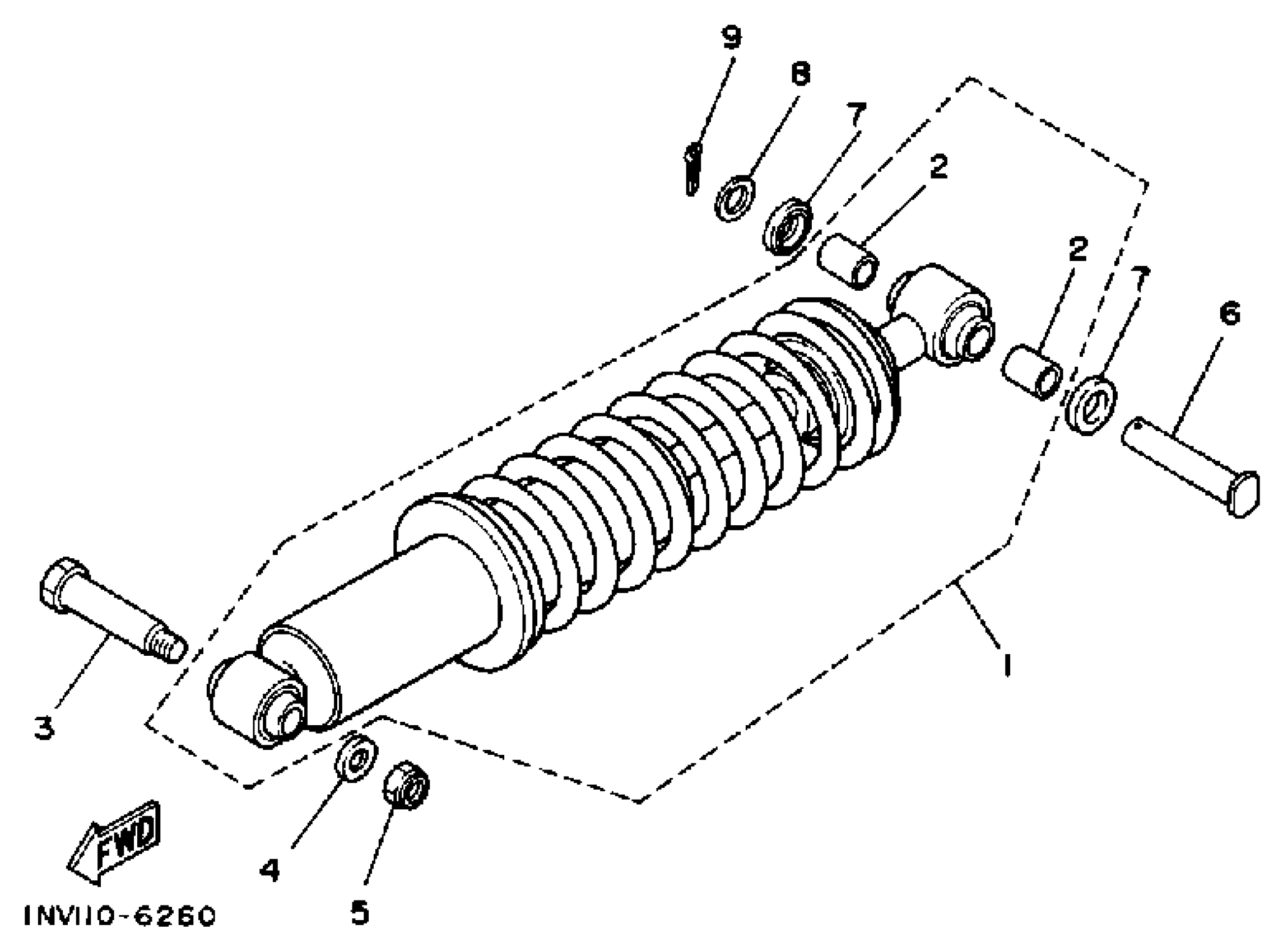 9
8
7
2
2
7
6
1
3
4
5
FWD
1NV110-6260