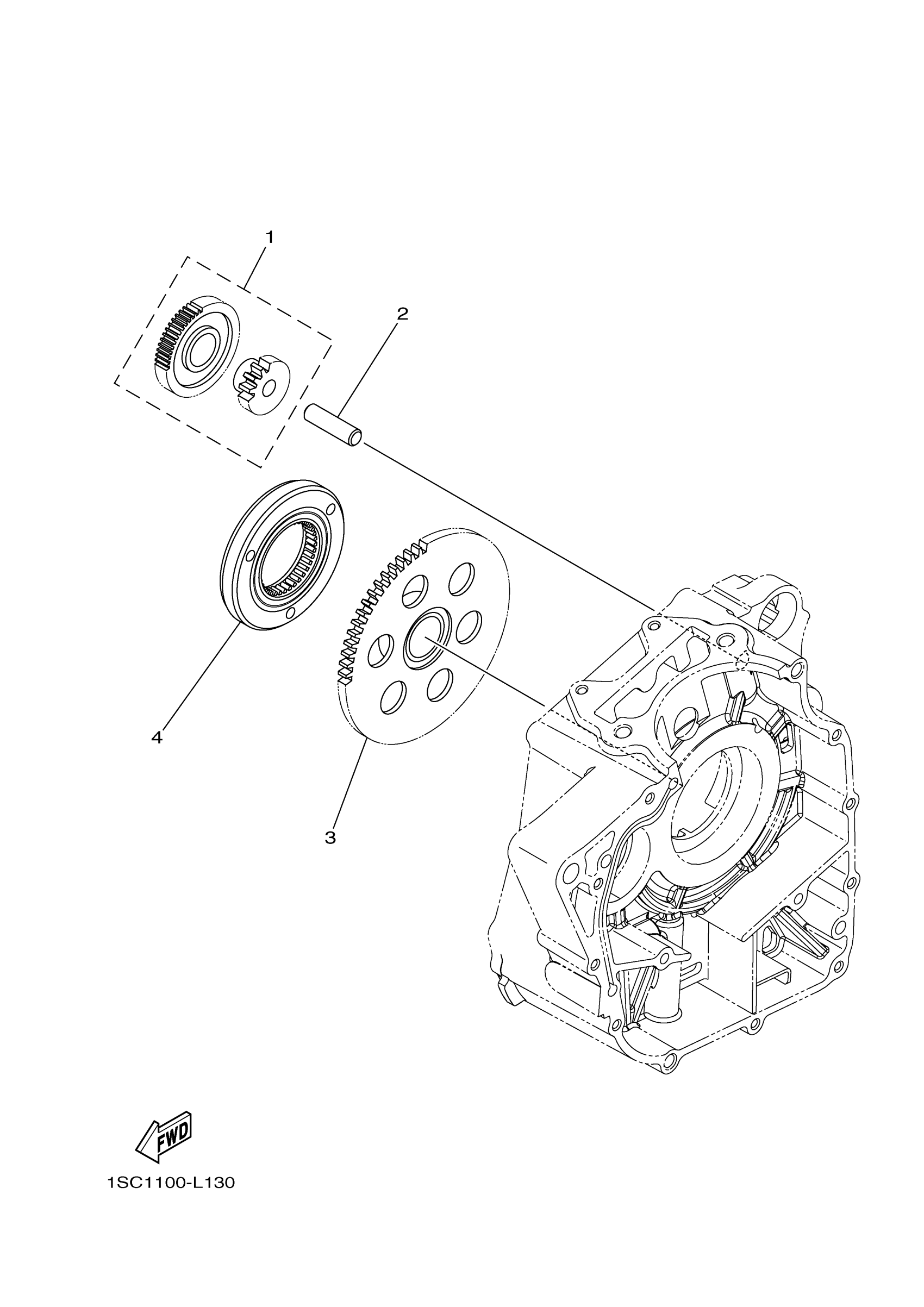 1
2
4
3
FWD
1SC1100-L130