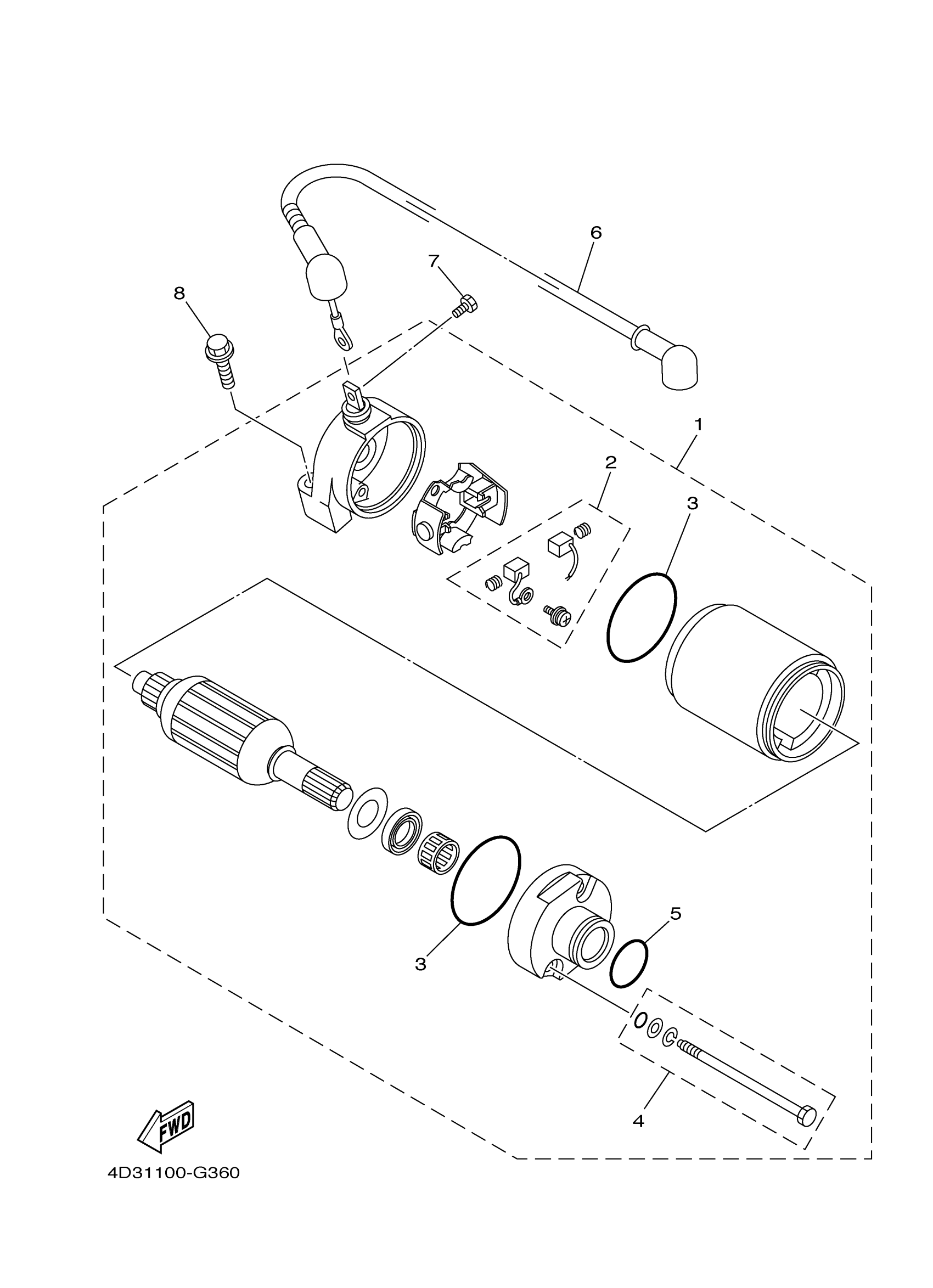 6
7
8
1
2
3
3
5
4
FWD
4D31100-G360