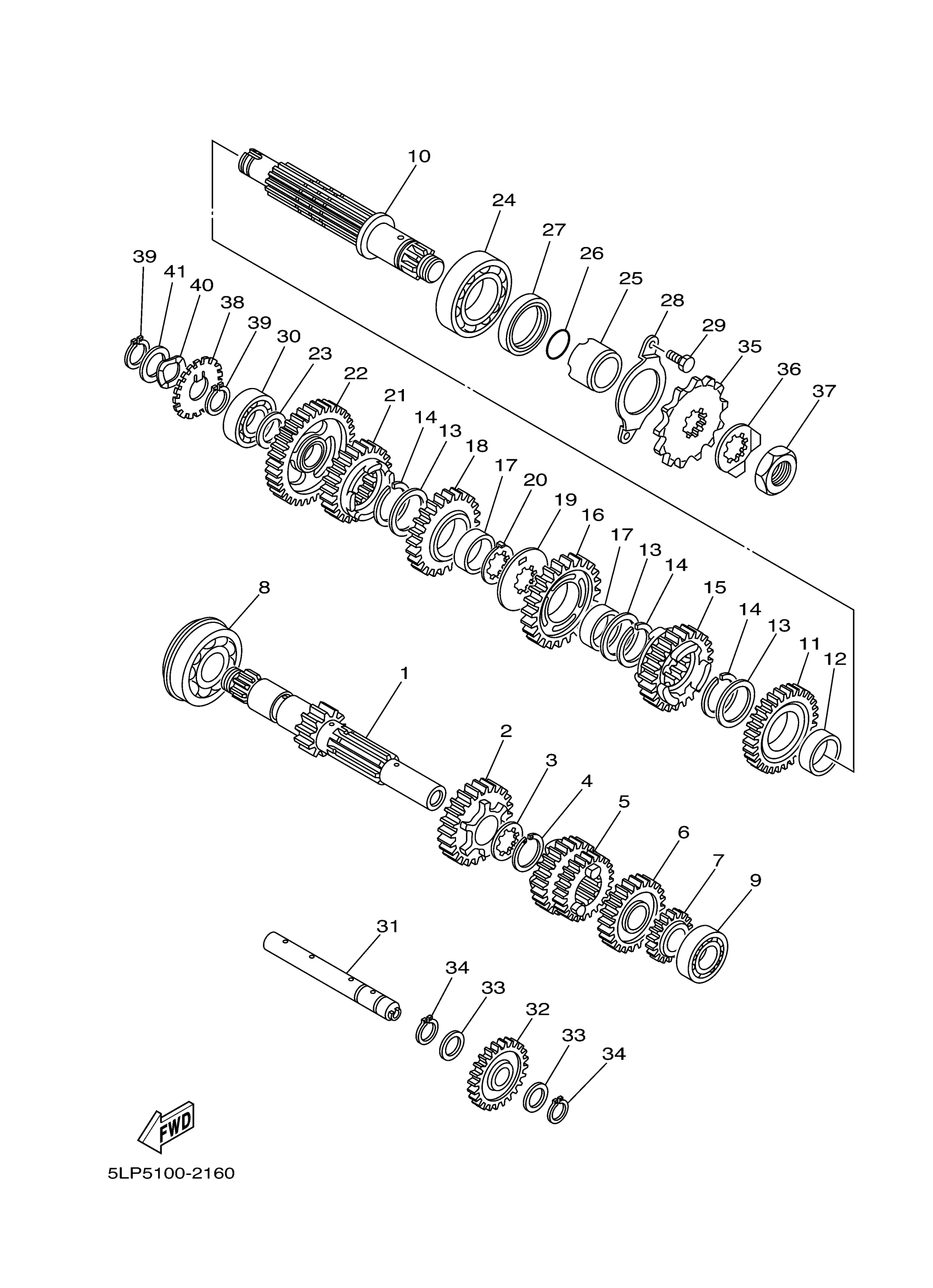 10
24
27
26
25
28
29
35
36
37
39
41
40
38
39
30
23
22
21
14
13
18
17
20
19
16
17
13
14
15
14
13
11
12
8
1
2
3
4
5
6
7
9
31
34
33
32
33
34
FWD
5LP5100-2160