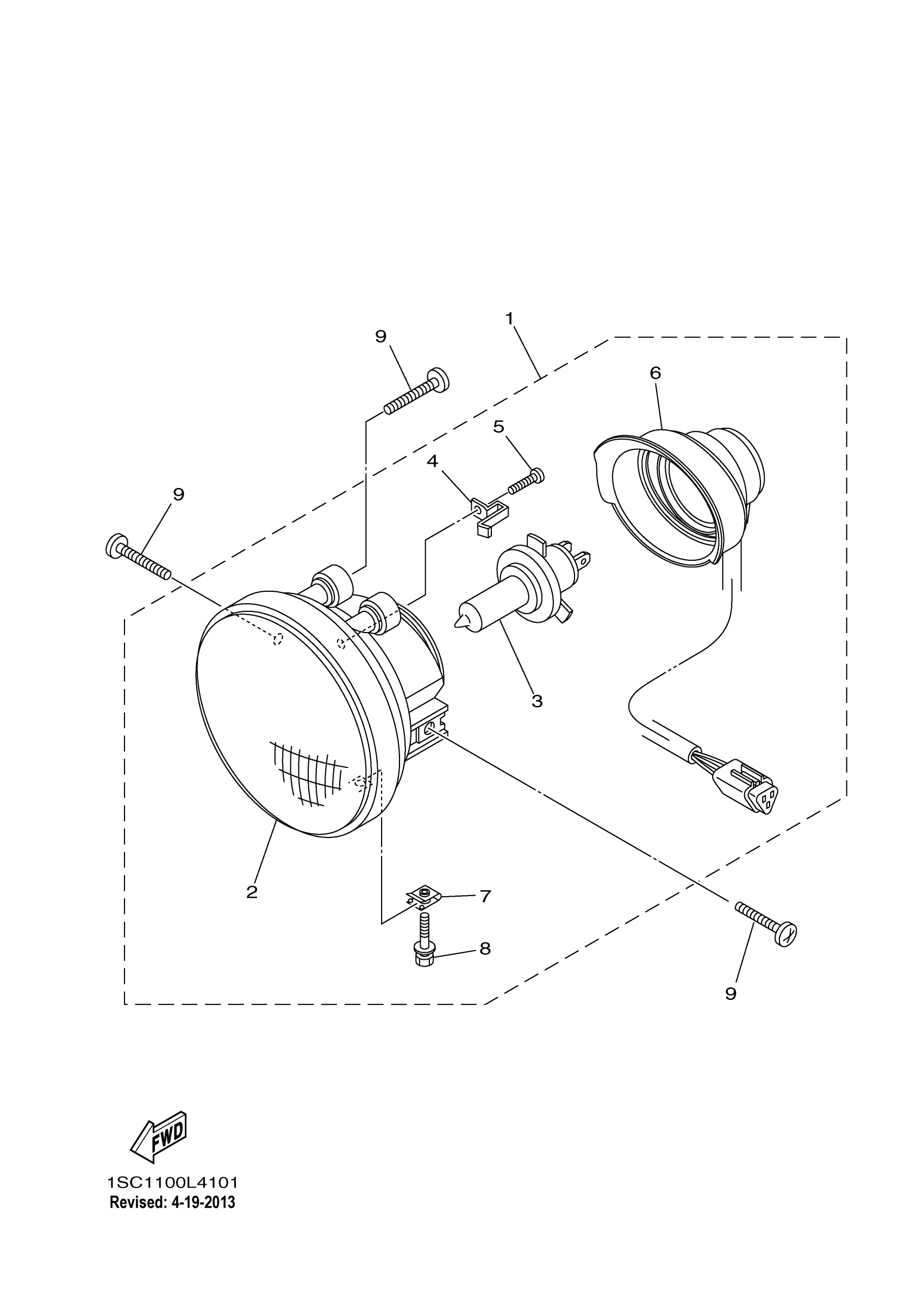 1
9
6
5
4
9
3
2
7
8
9

FWD

1SC1100L4101
Revised: 4-19-2013