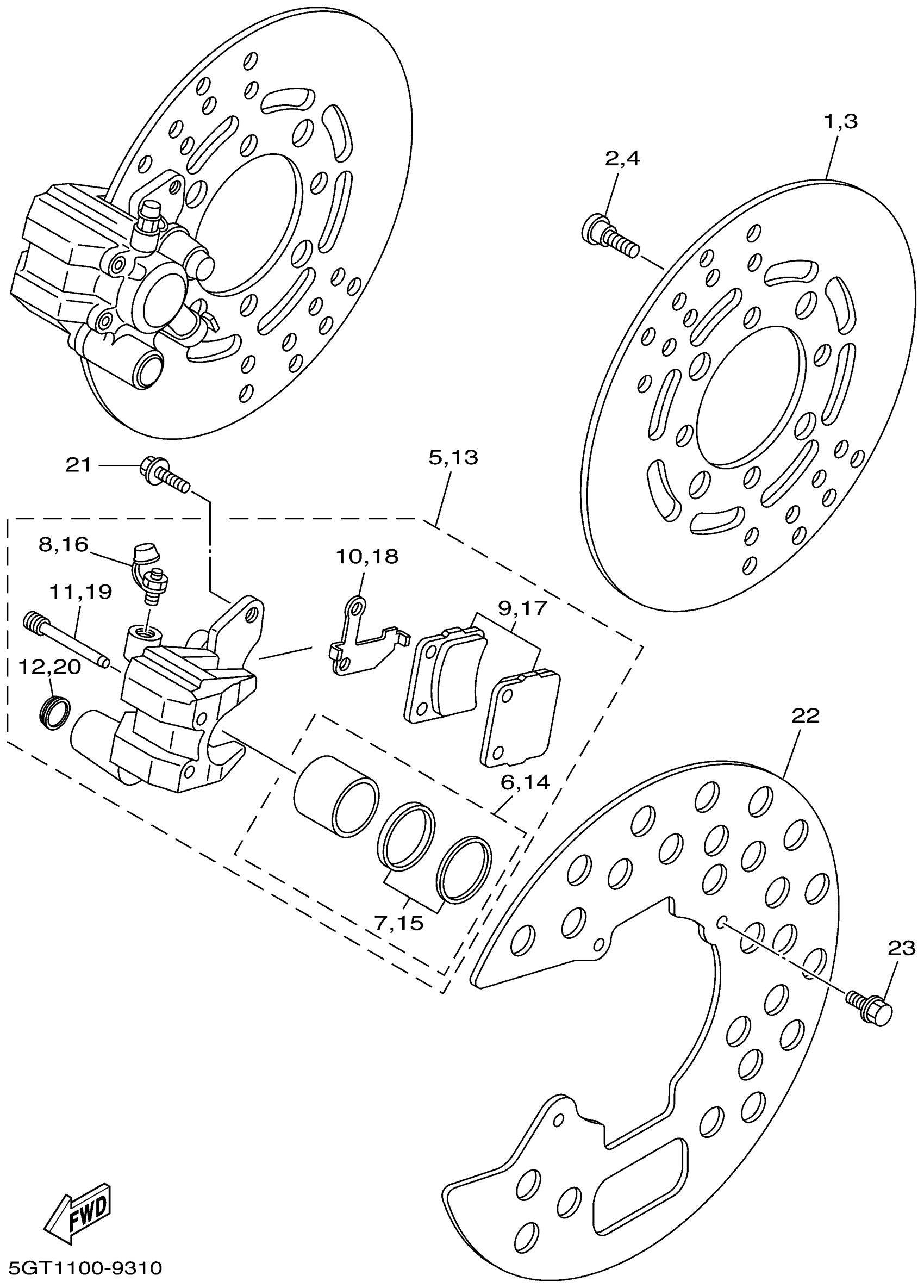 1,3
2,4
21
5,13
8,16
10,18
11,19
9,17
12,20
22
6,14
7,15
23
FWD
5GT1100-9310