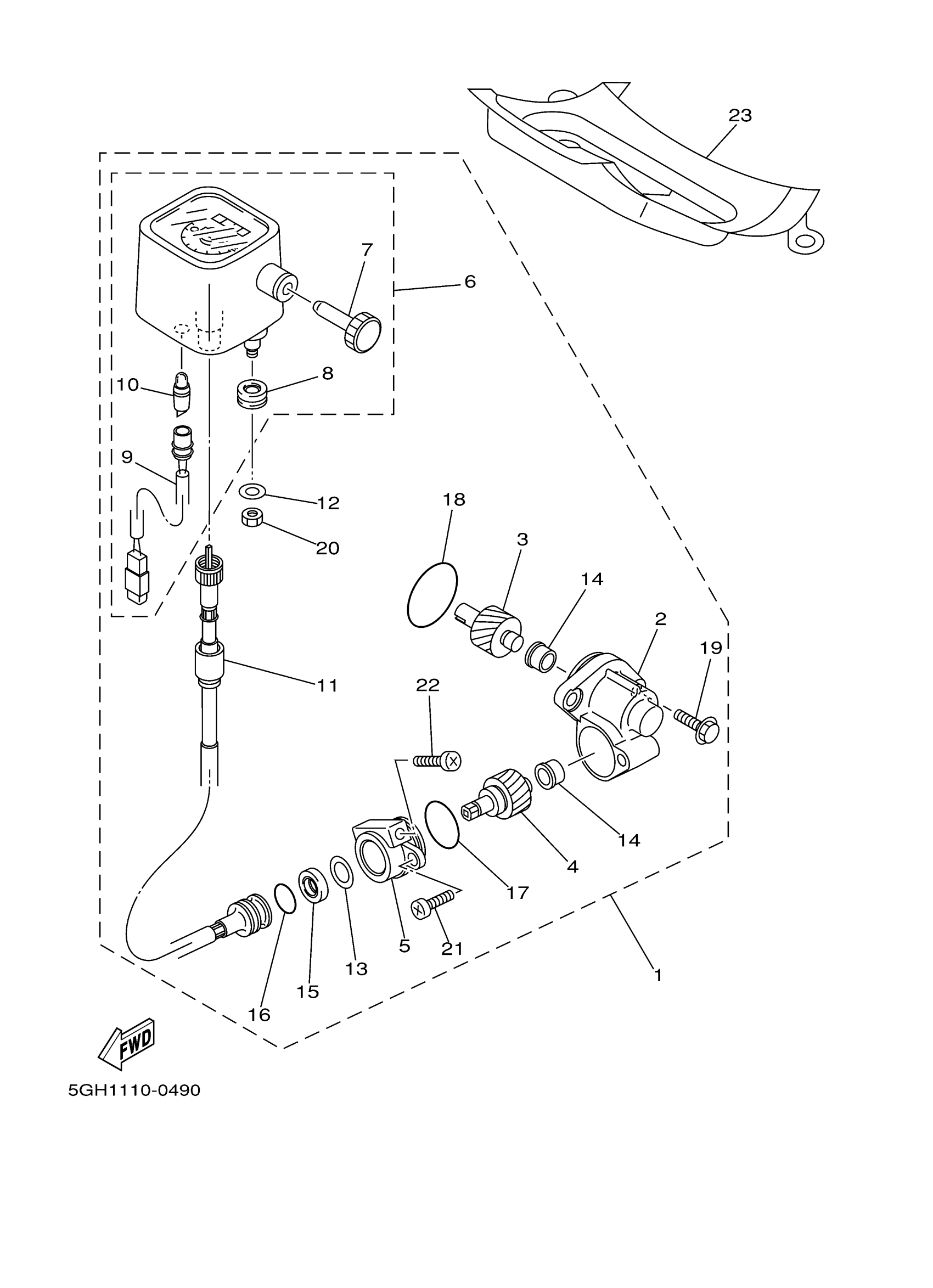 23
7
6
10
8
9
12
20
18
3
14
2
19
11
22
14
4
17
5
21
13
15
16
1
FWD
5GH1110-0490