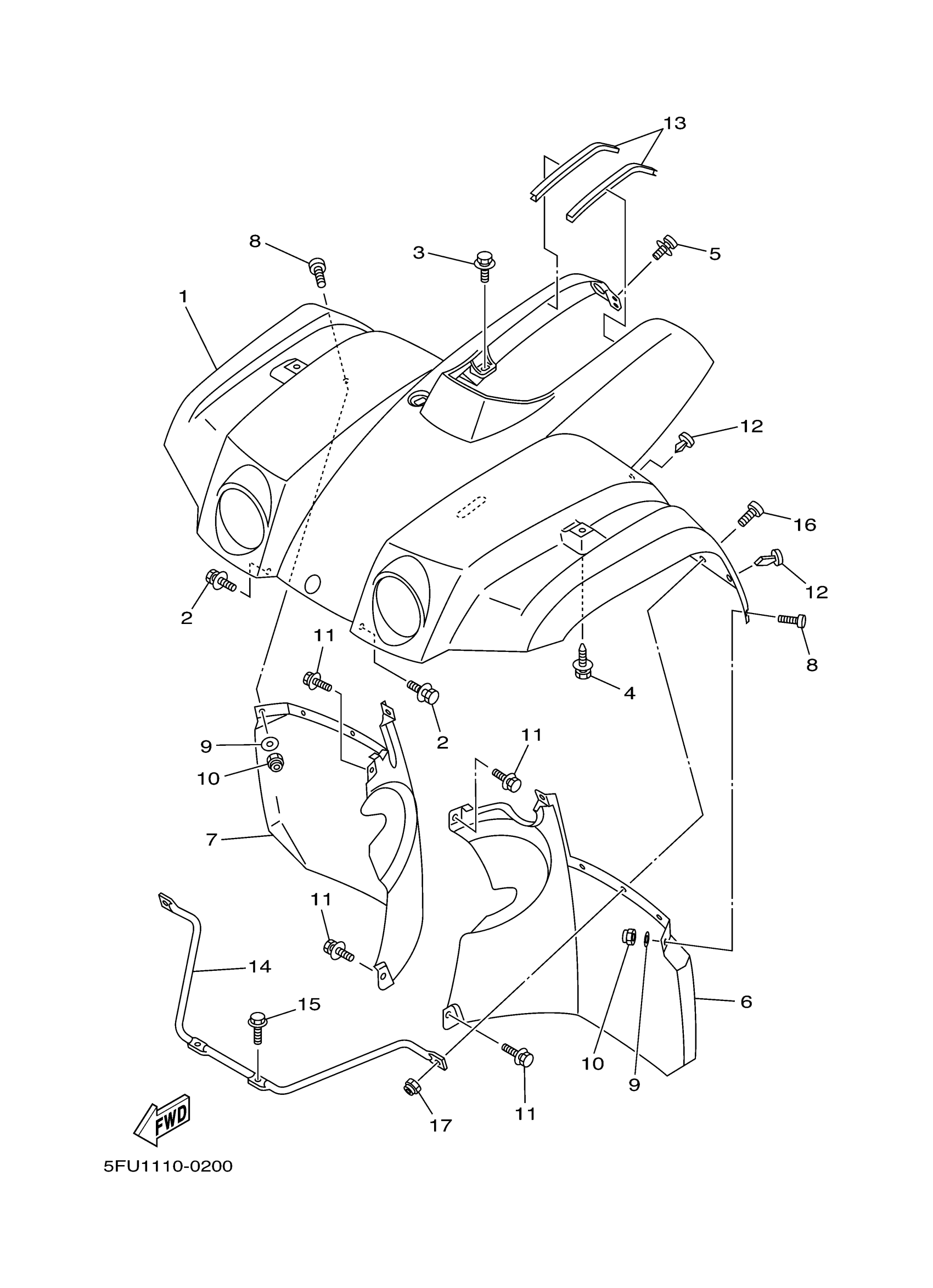 13
8
3
5
1
12
16
12
2
8
11
4
2
9
10
11
7
11
14
15
6
10
9
11
17
FWD
5FU1110-0200