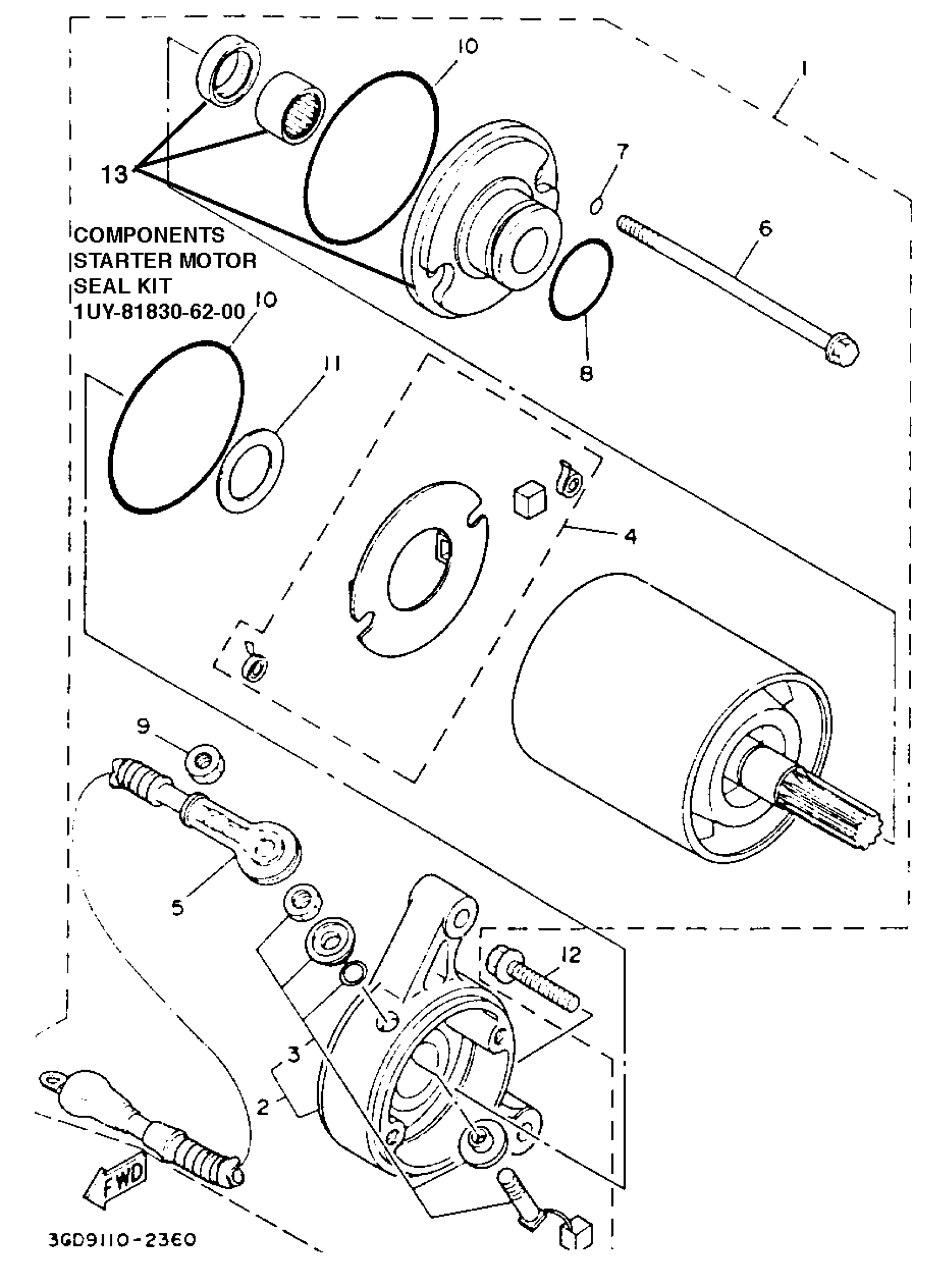 10
1
13
7
6
COMPONENTS
STARTER MOTOR
SEAL KIT
1UY-81830-62-00
10
8
11
4
9
5
12
3
2
FWD
3GD9110-2360