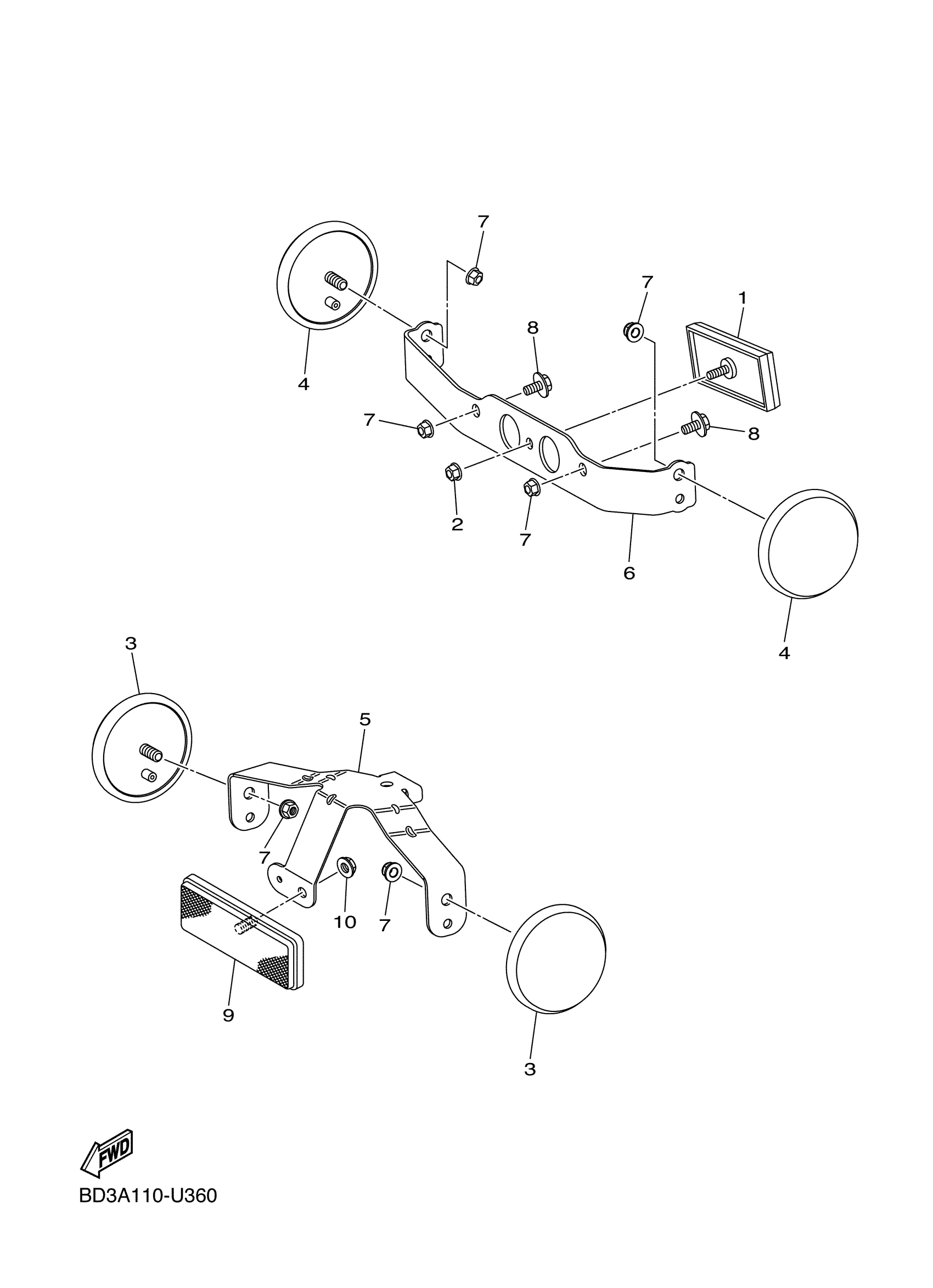 7
7
1
8
4
7
8
2
7
6
4
3
5
7
10
7
9
3
FWD
BD3A110-U360