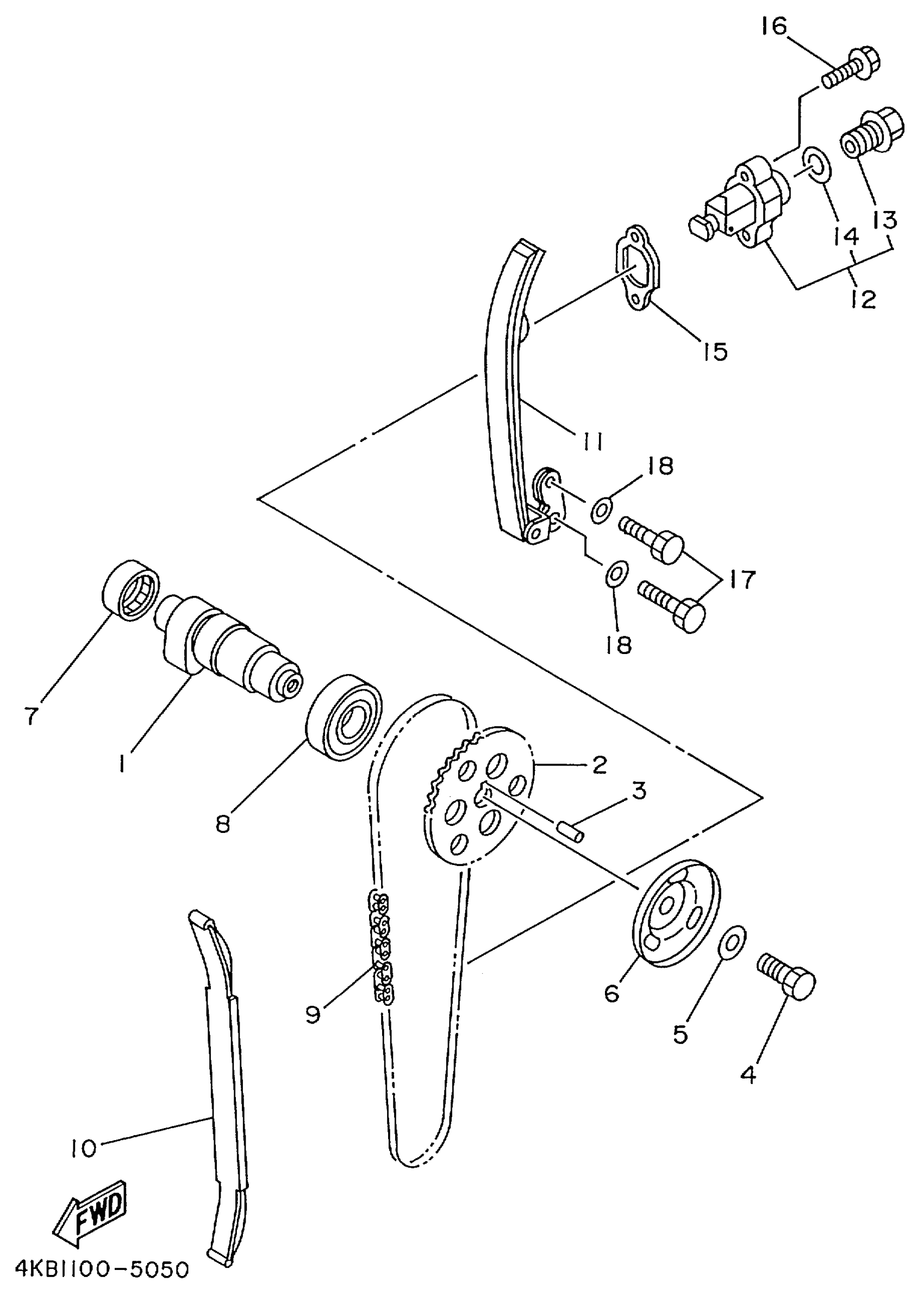 16
13
14
12
15
11
18
17
18
7
1
8
2
3
6
5
4
9
10
FWD
4KB1100-5050