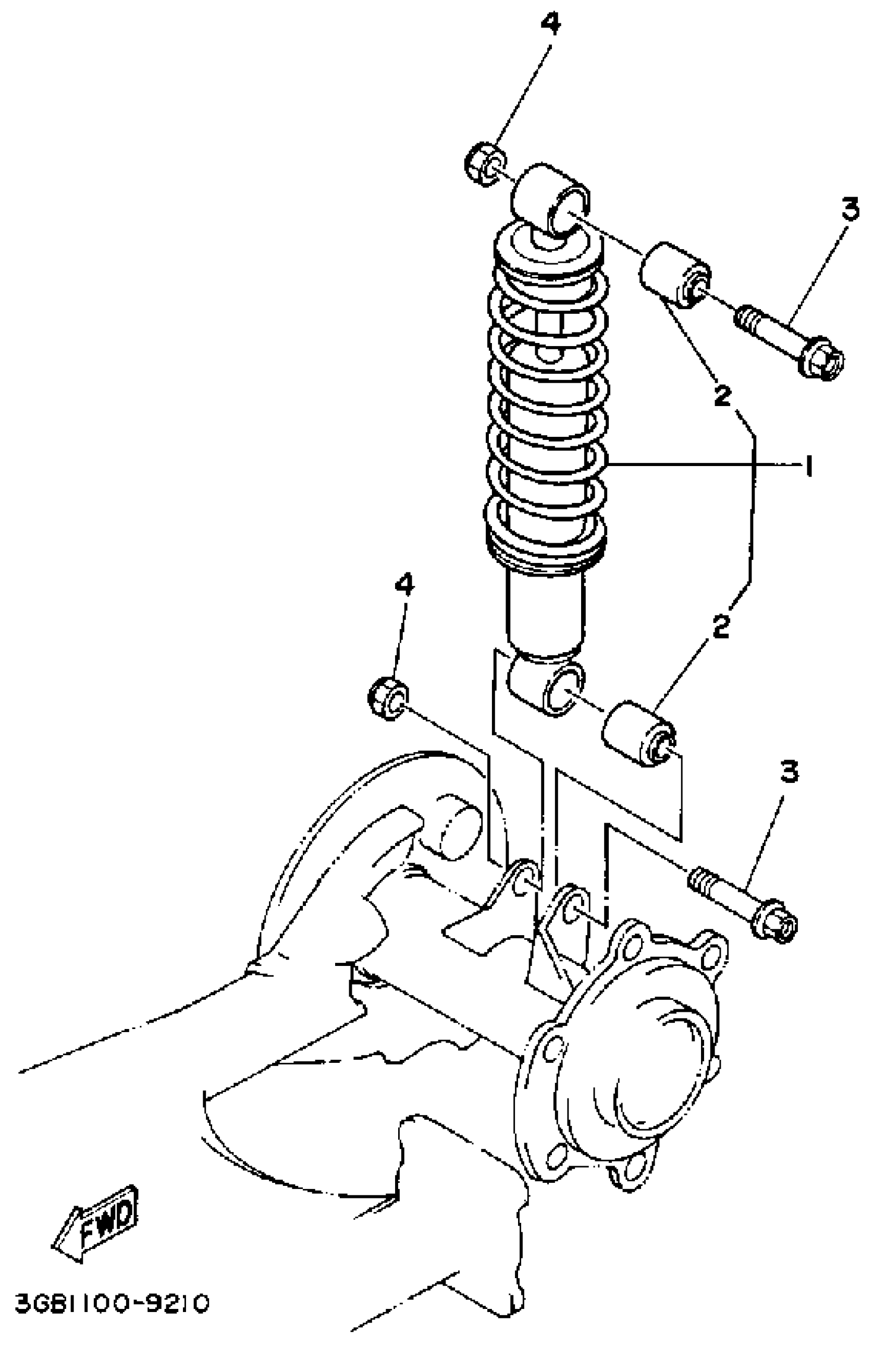 4
3
2
1
4
2
3
FWD
3GB1100-9210