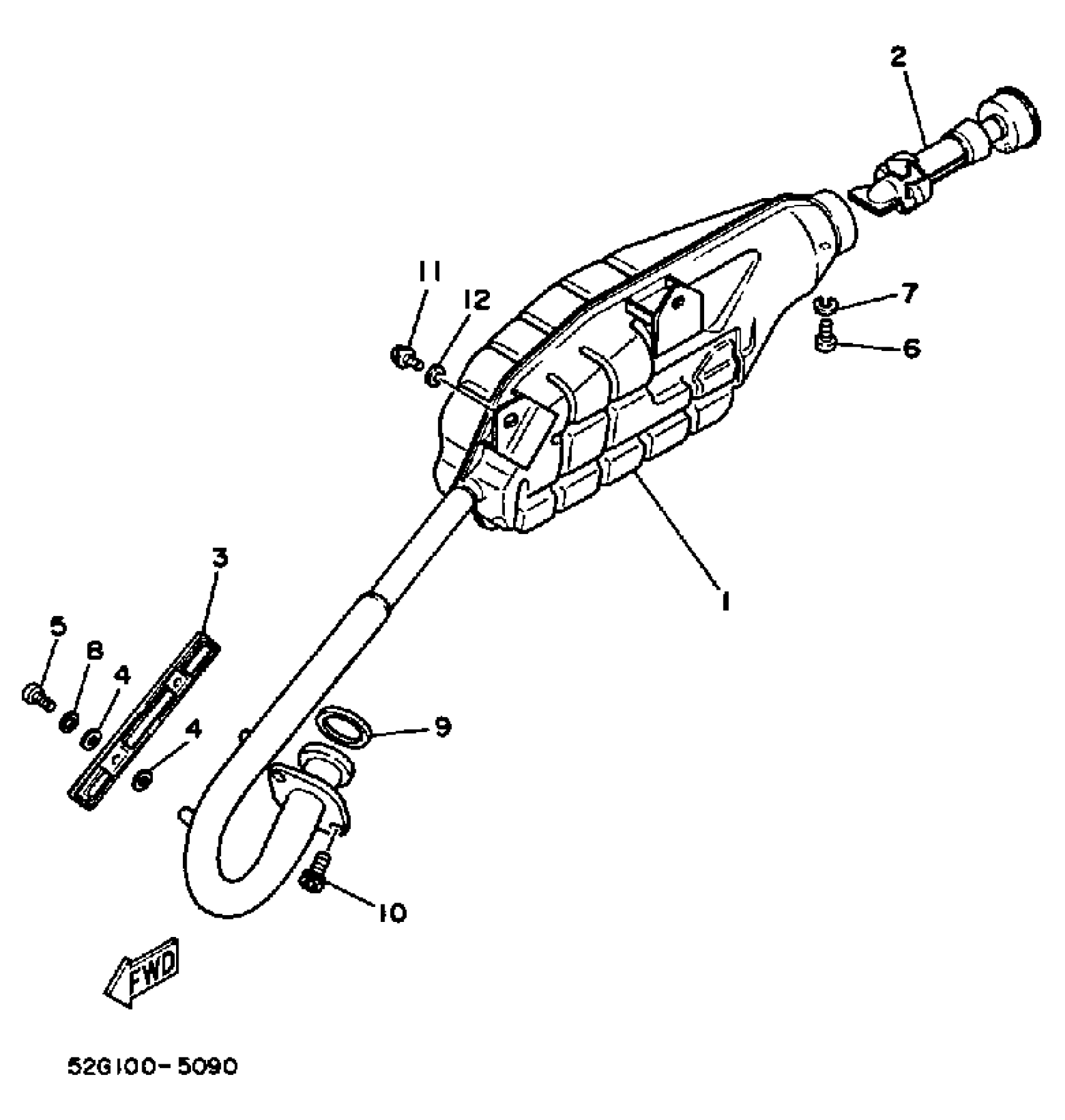 2
11
12
7
6
1
3
5
8
4
4
9
10
FWD
52G100-5090