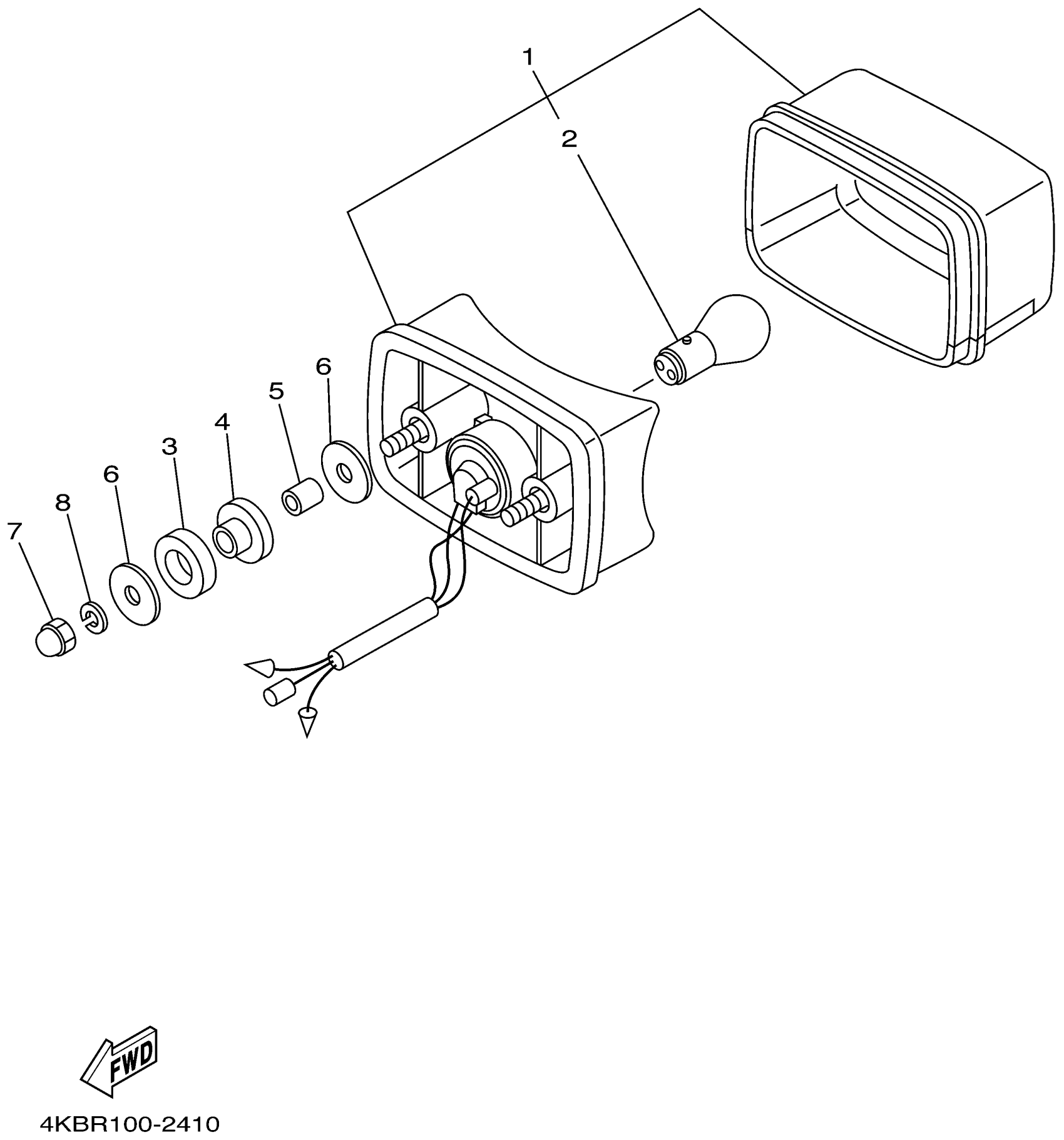 1
2
6
5
4
3
6
8
7
FWD
4KBR100-2410